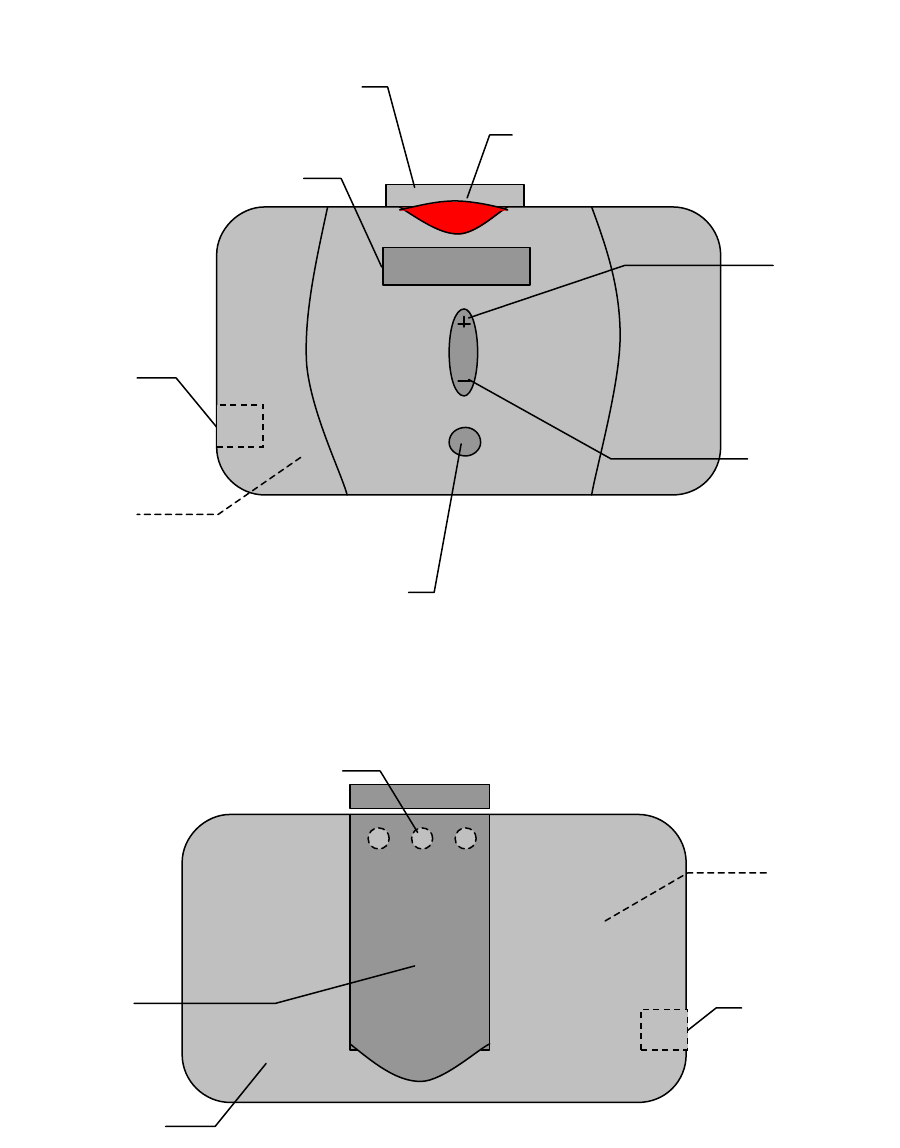 +
−