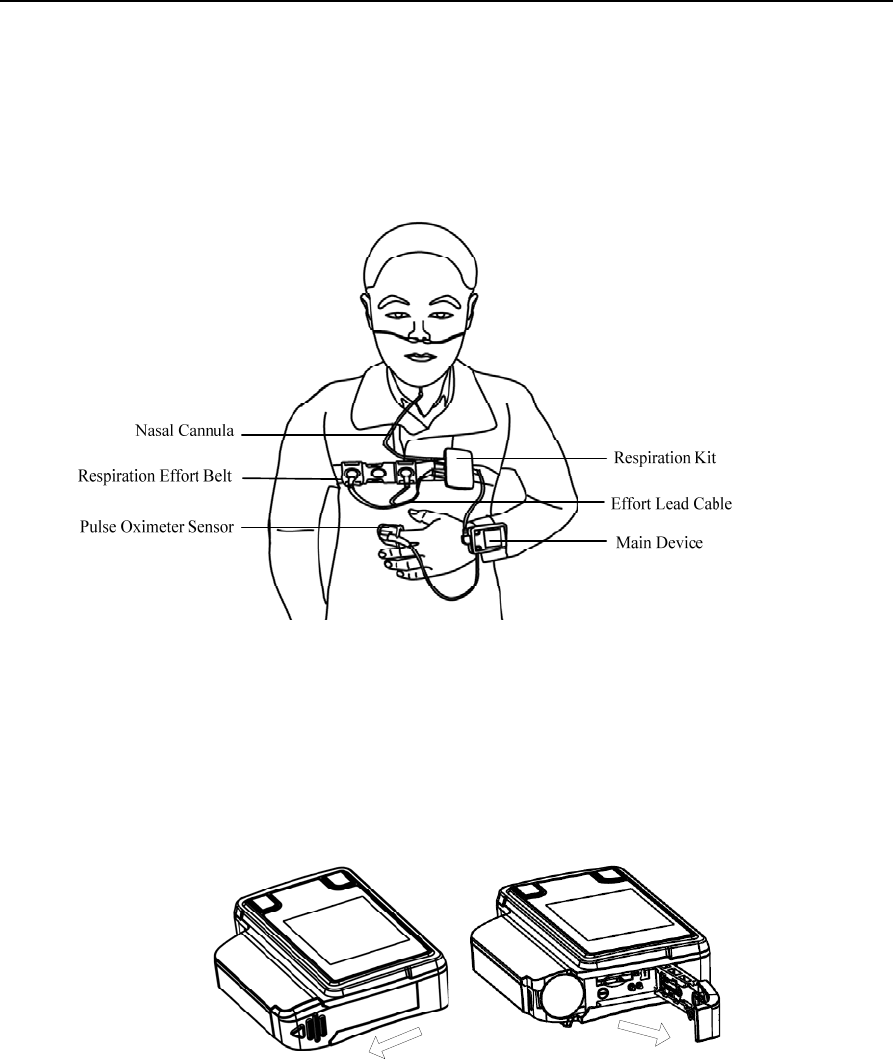 Nasal Cannula
Respiration Effort Belt
Pulse Oximeter Sensor
Respiration Kit
Effort Lead Cable
Main Device