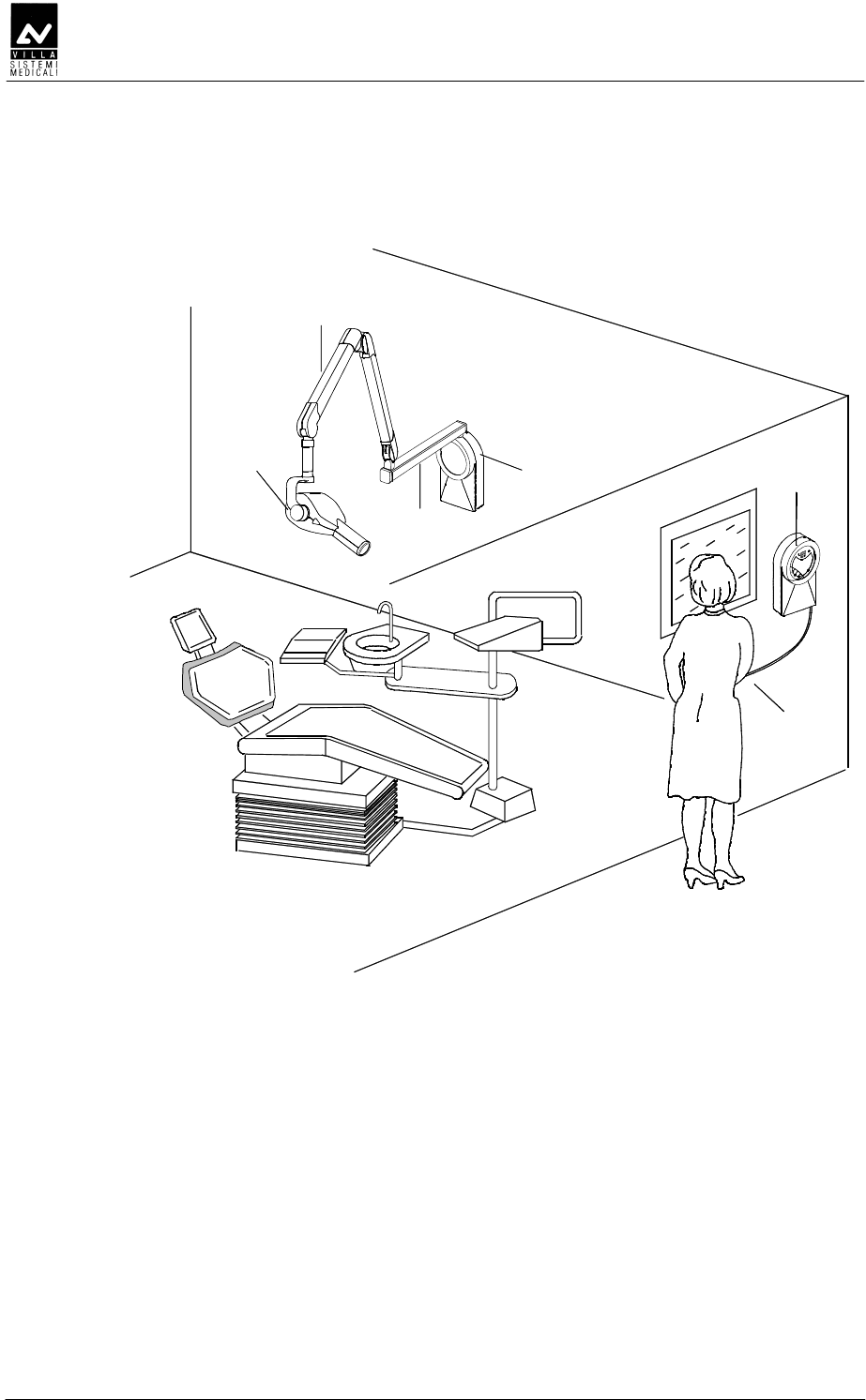 VILLA
SISTEMI
MEDICALI