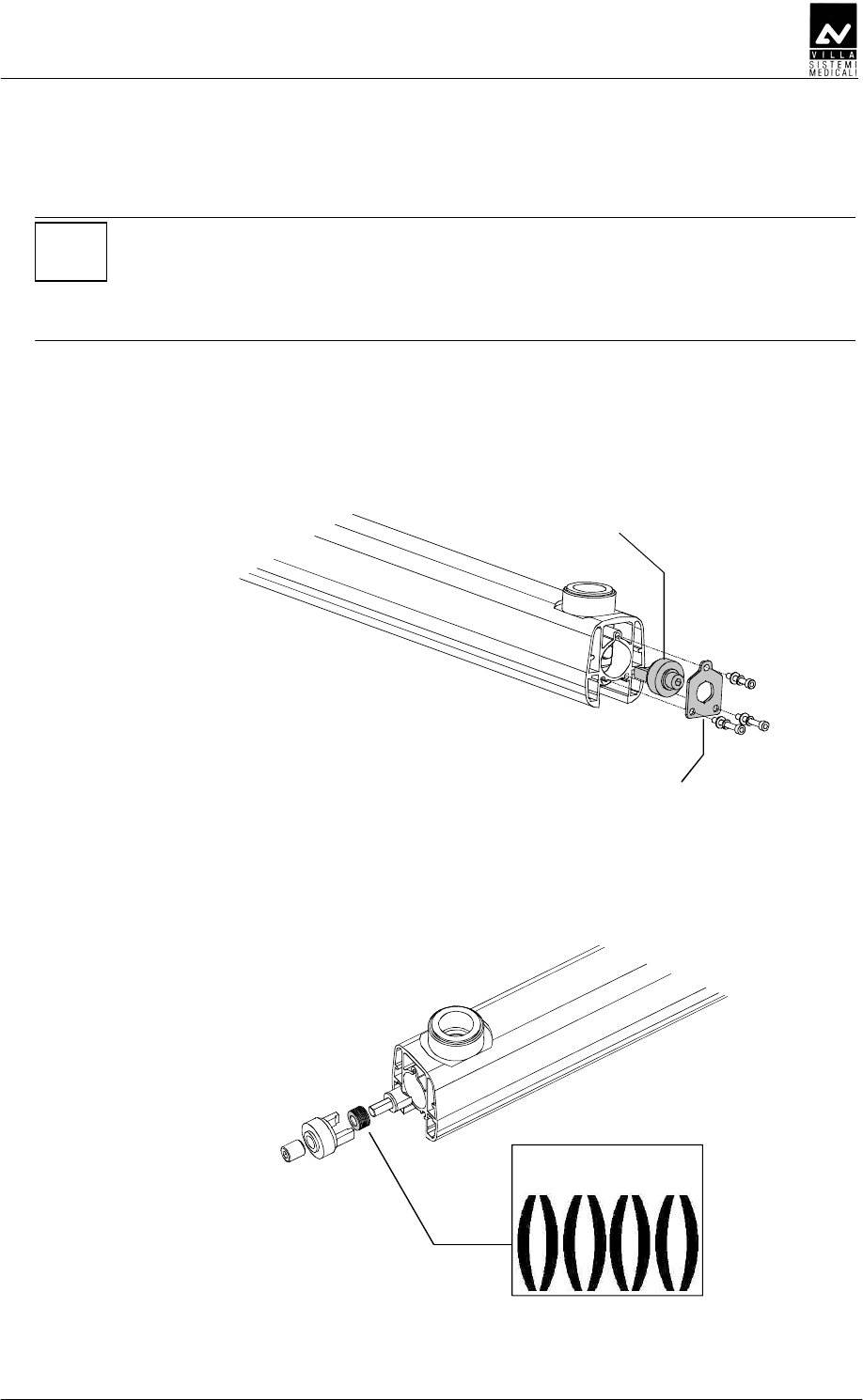 VILLA
SISTEMI
MEDICALI