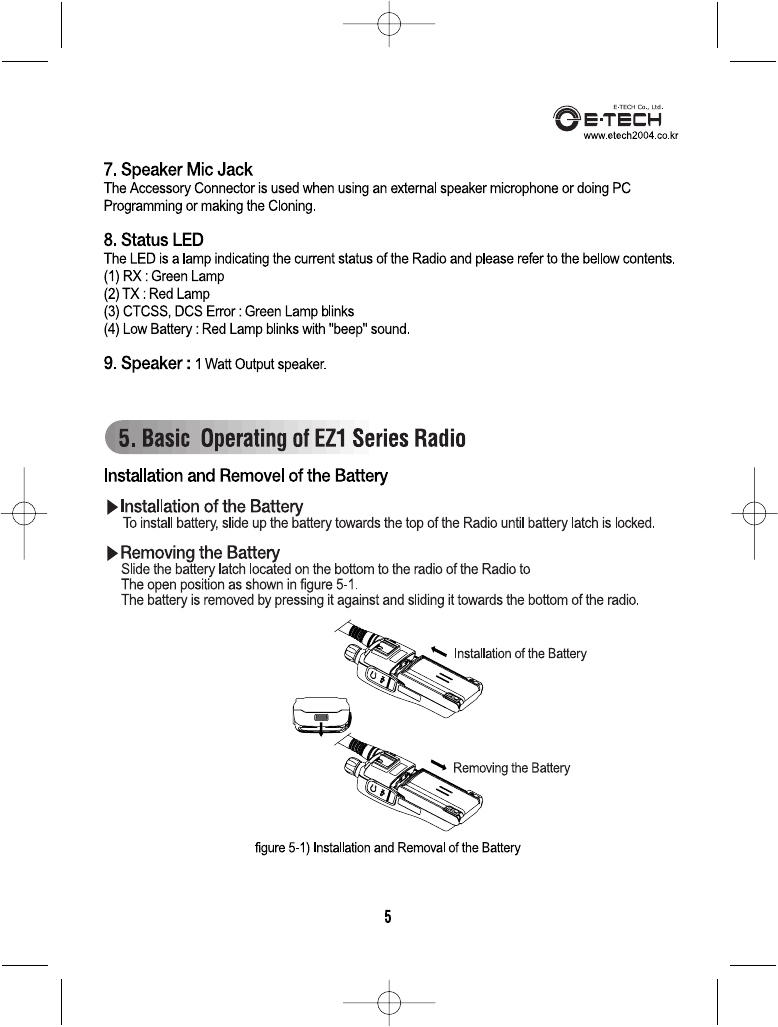 E-TECH Co., Ltd.
E·TECH
www.etech2004.co.kr

7. Speaker Mic Jack
The Accessory Connector is used when using an external speaker microphone or doing PC Programming or making the Cloning.

8. Status LED
The LED is a lamp indicating the current status of the Radio and please refer to the bellow contents.
(1) RX : Green Lamp
(2) TX : Red Lamp
(3) CTCSS, DCS Error : Green Lamp blinks
(4) Low Battery : Red Lamp blinks with "beep" sound.

9. Speaker : 1 Watt Output speaker.

5. Basic Operating of EZ1 Series Radio

Installation and Removel of the Battery

▶Installation of the Battery
To install battery, slide up the battery towards the top of the Radio until battery latch is locked.

▶Removing the Battery
Slide the battery latch located on the bottom to the radio of the Radio to
The open position as shown in figure 5-1.
The battery is removed by pressing it against and sliding it towards the bottom of the radio.

Installation of the Battery

Removing the Battery

figure 5-1) Installation and Removal of the Battery

5