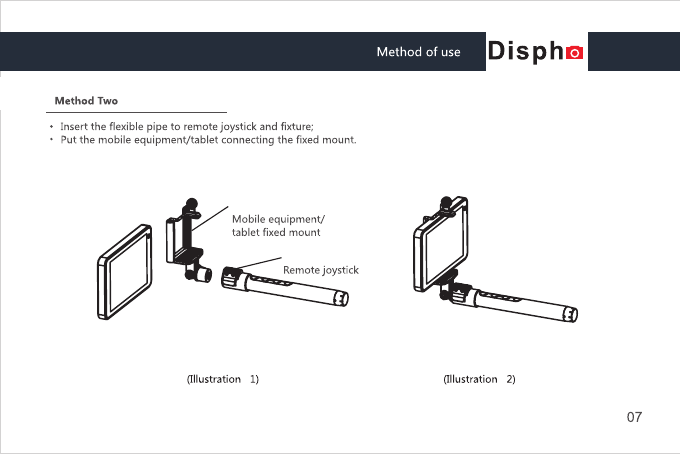 Method of use

Dispho

Method Two

• Insert the flexible pipe to remote joystick and fixture;
• Put the mobile equipment/tablet connecting the fixed mount.

Mobile equipment/ tablet fixed mount

Remote joystick

(Illustration 1)

(Illustration 2)

07