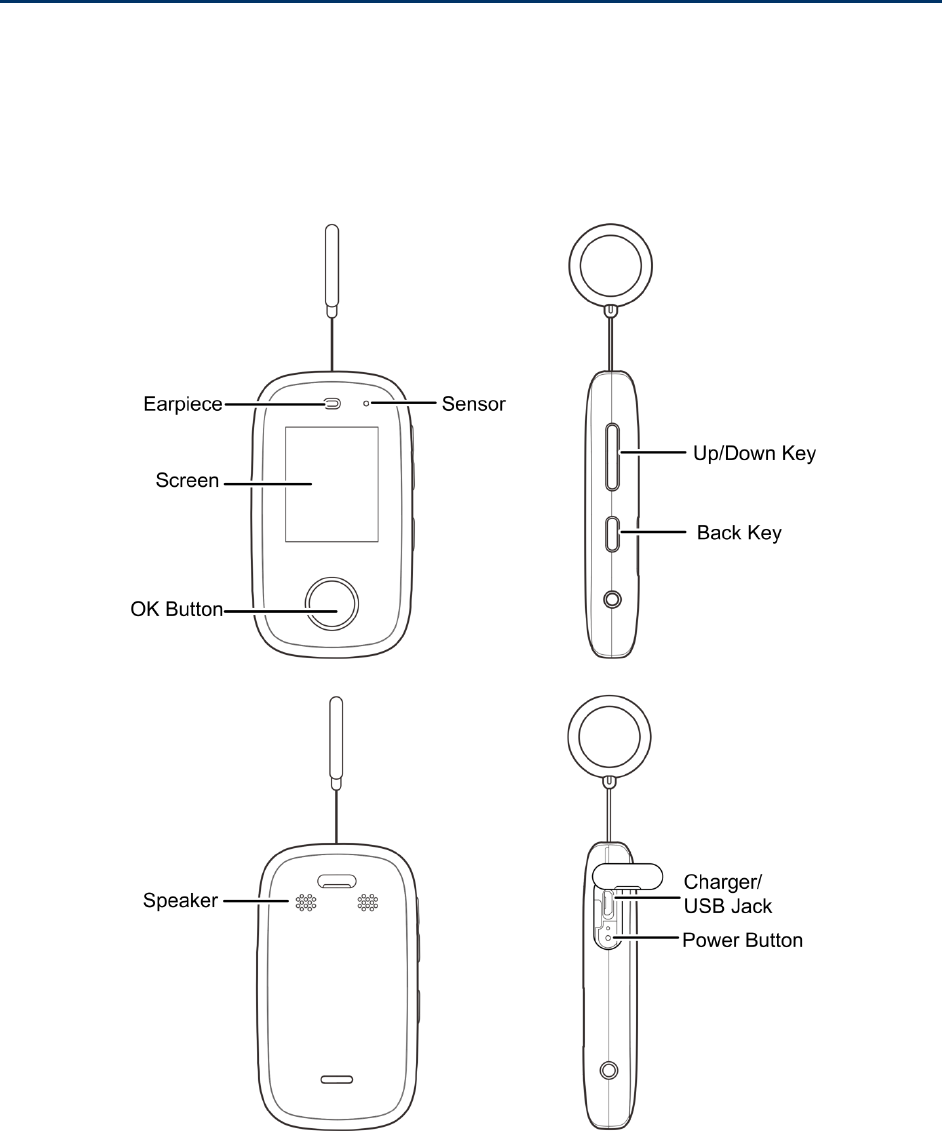 Earpiece
Sensor
Screen
OK Button
Up/Down Key
Back Key
Speaker
Charger/
USB Jack
Power Button