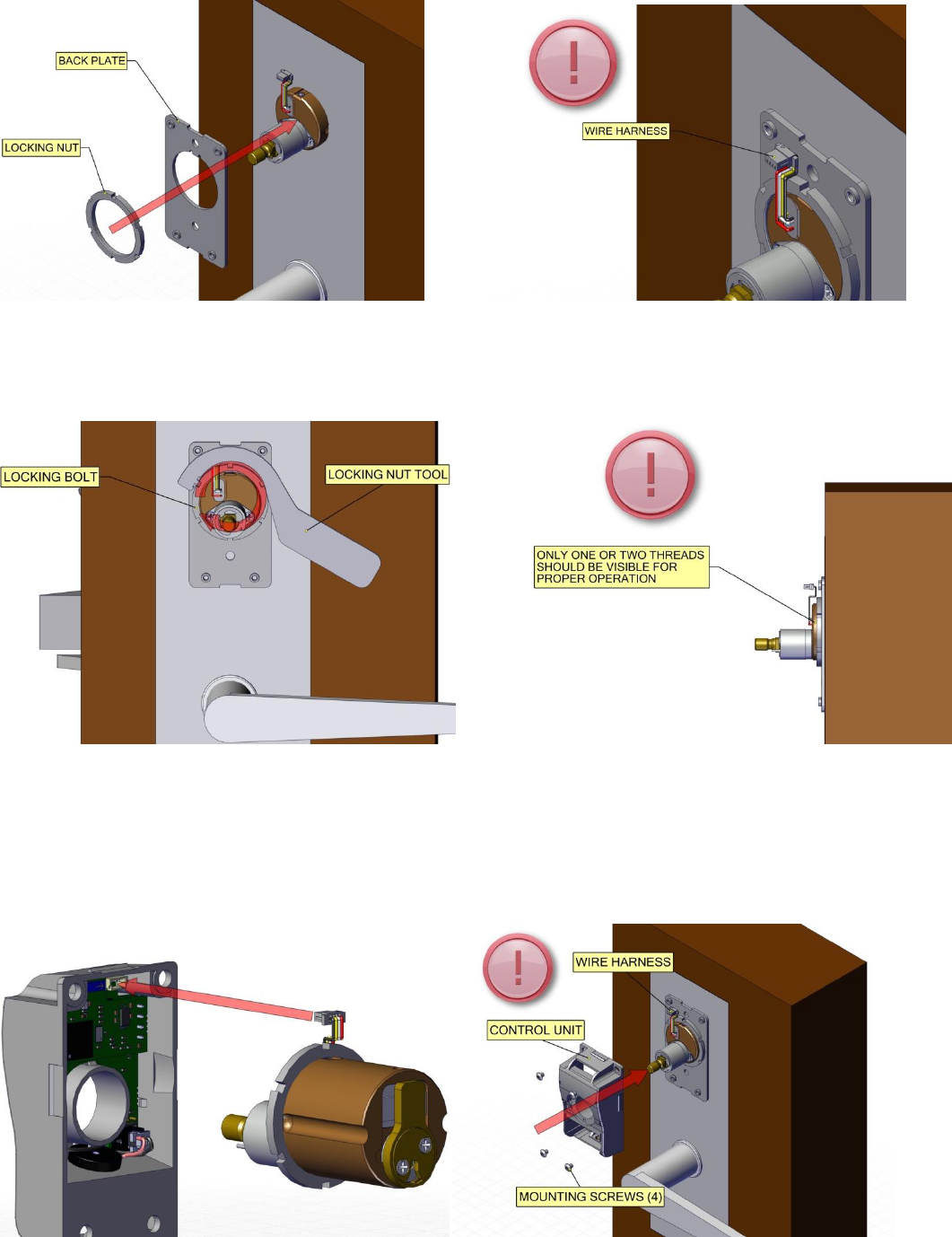 BACK PLATE
LOCKING NUT

WIRE HARNESS

LOCKING BOLT
LOCKING NUT TOOL

ONLY ONE OR TWO THREADS SHOULD BE VISIBLE FOR PROPER OPERATION

WIRE HARNESS
CONTROL UNIT
MOUNTING SCREWS (4)