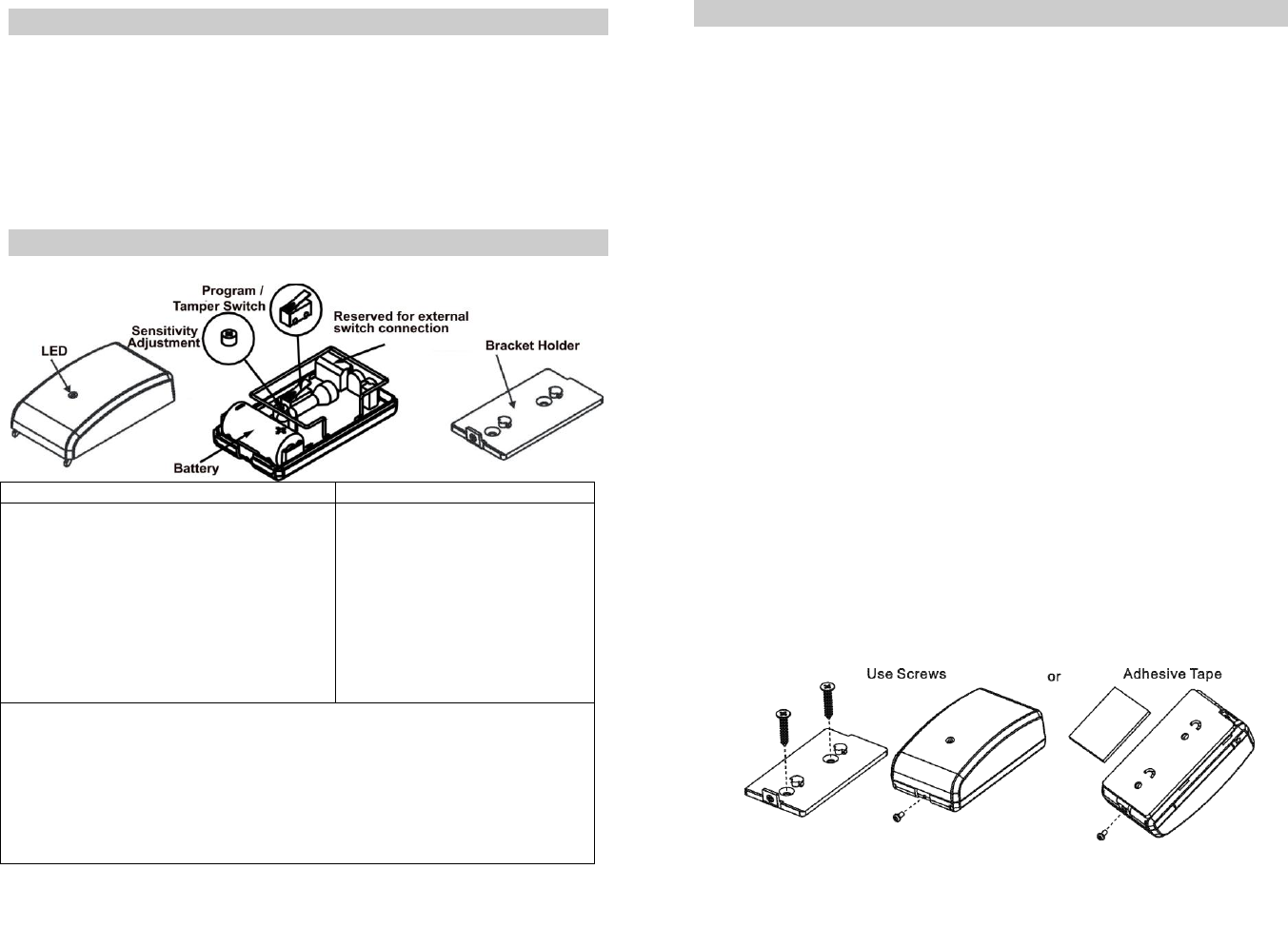 Program / Tamper Switch

Sensitivity Adjustment

Reserved for external switch connection

LED

Bracket Holder

Battery

Use Screws

or

Adhesive Tape