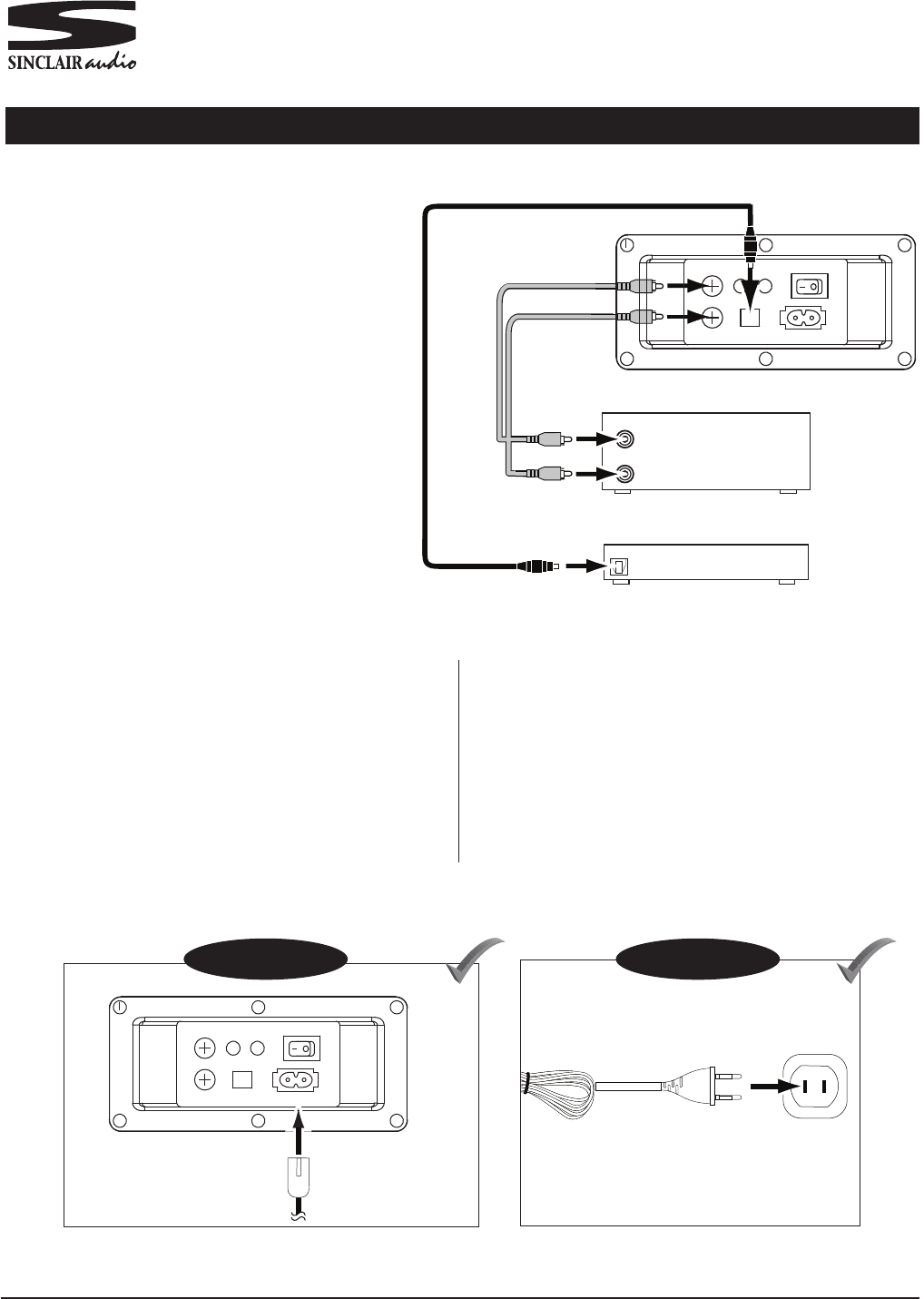 SINCLAIR audio