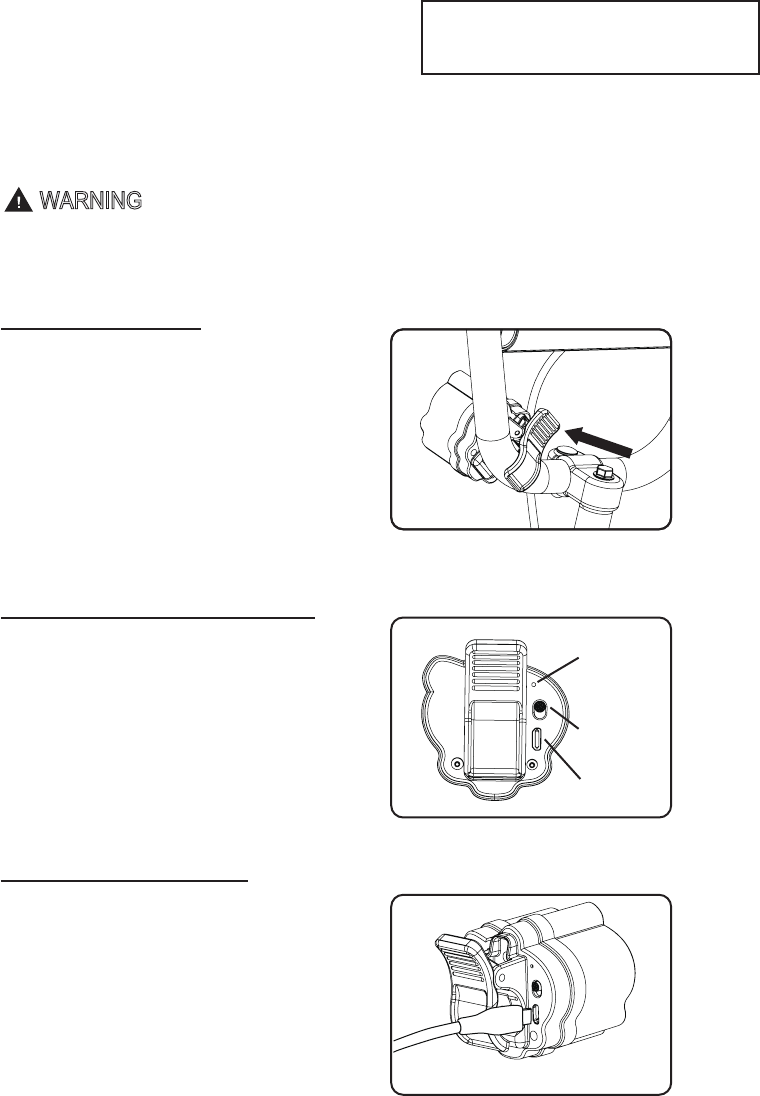 WARNING