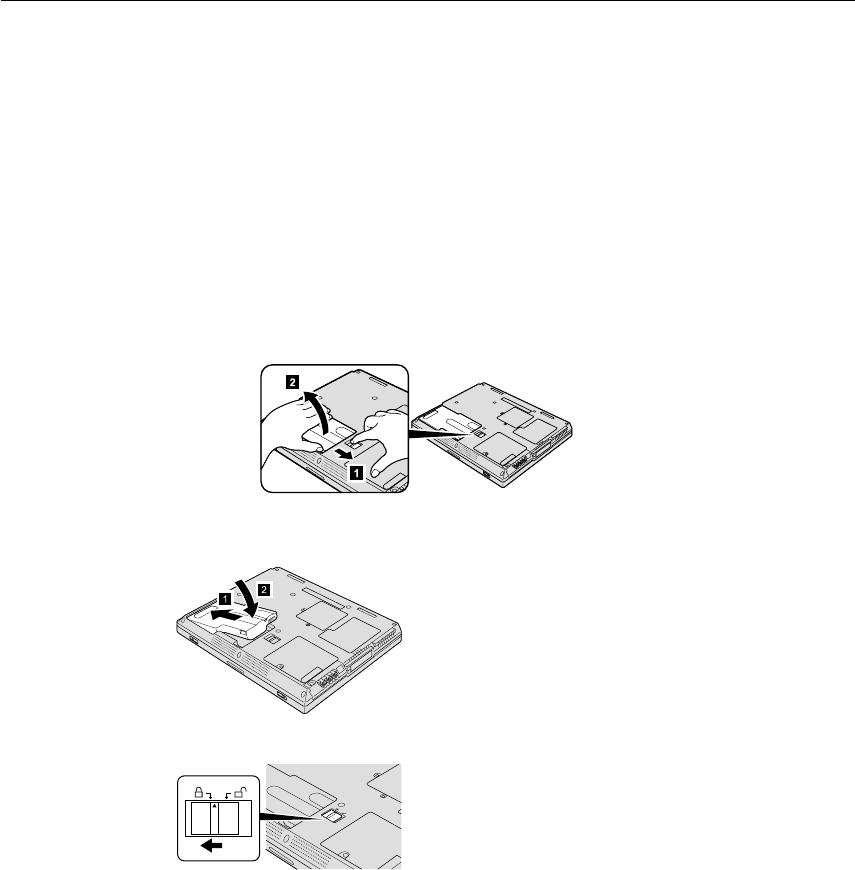 2

1

1 2