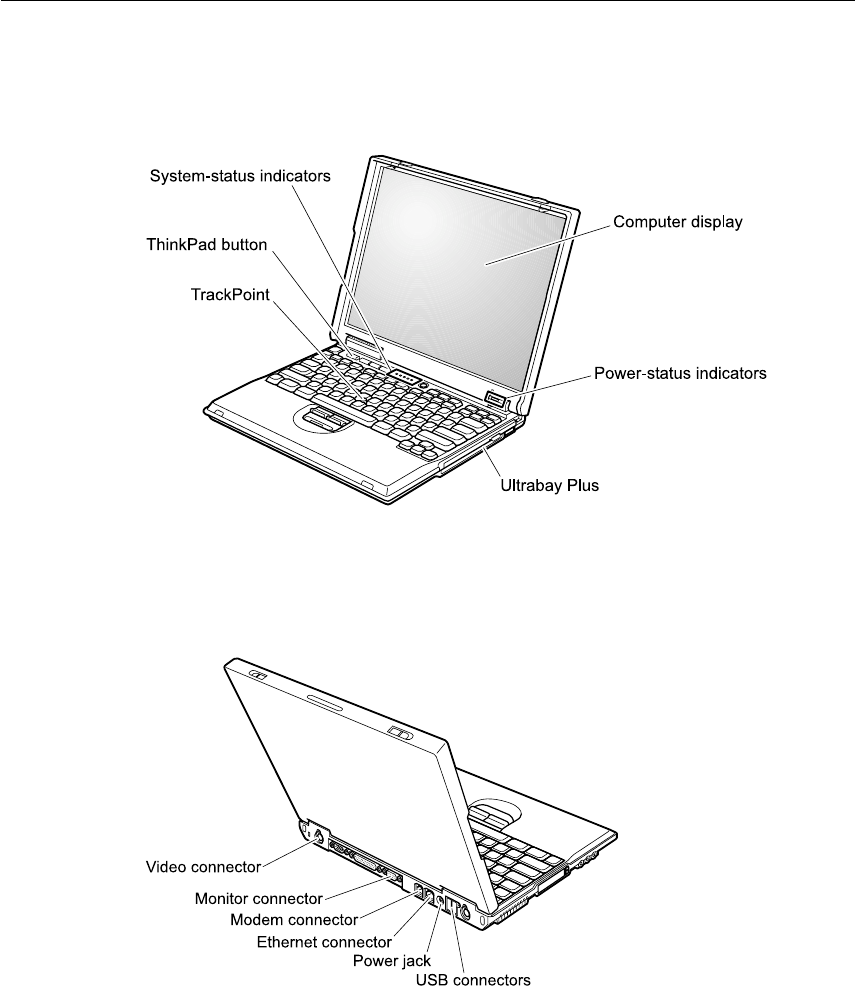 System-status indicators
ThinkPad button
TrackPoint
Computer display
Power-status indicators
Ultrabay Plus

Video connector
Monitor connector
Modem connector
Ethernet connector
Power jack
USB connectors