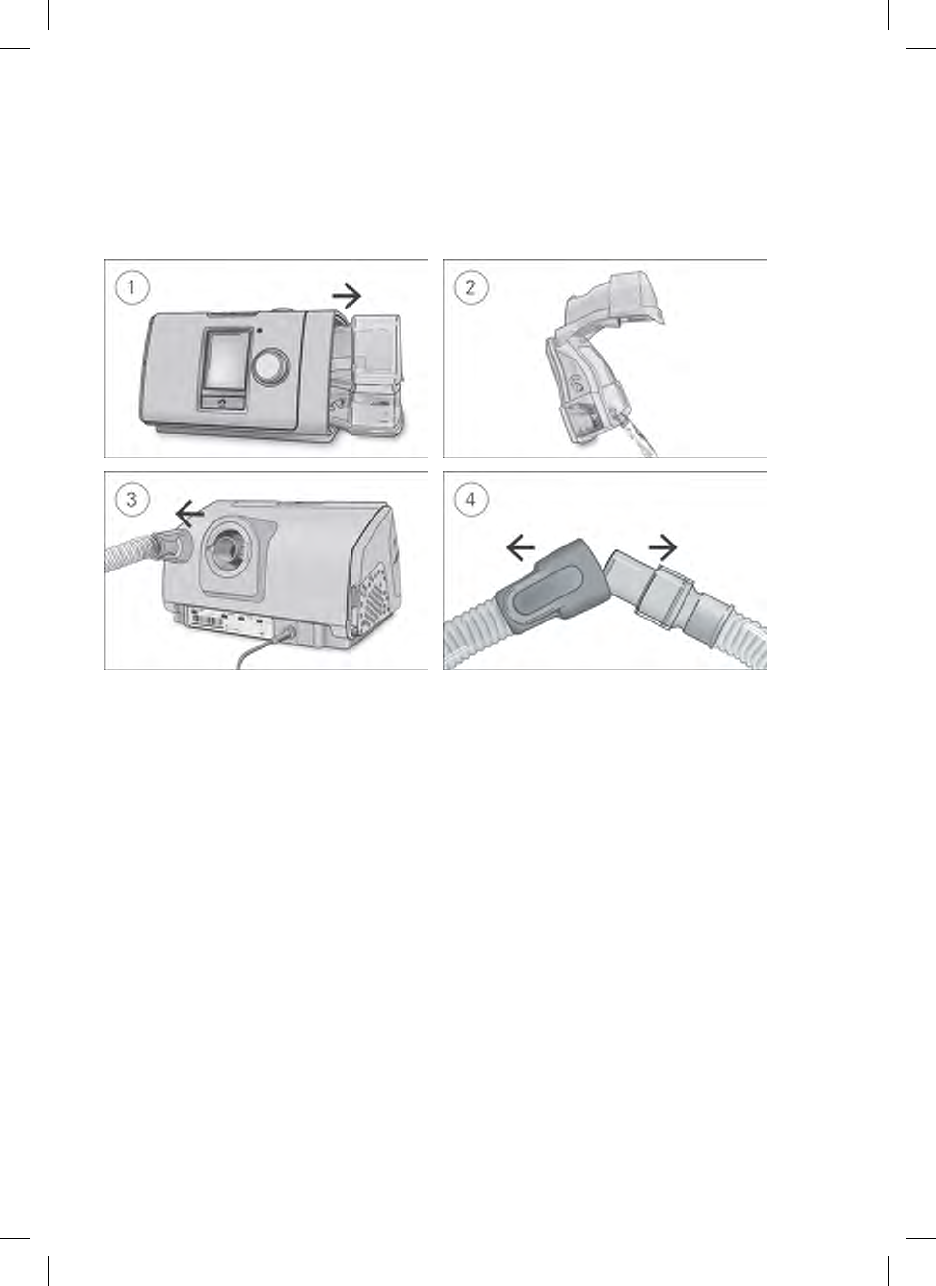 1

2

3

4