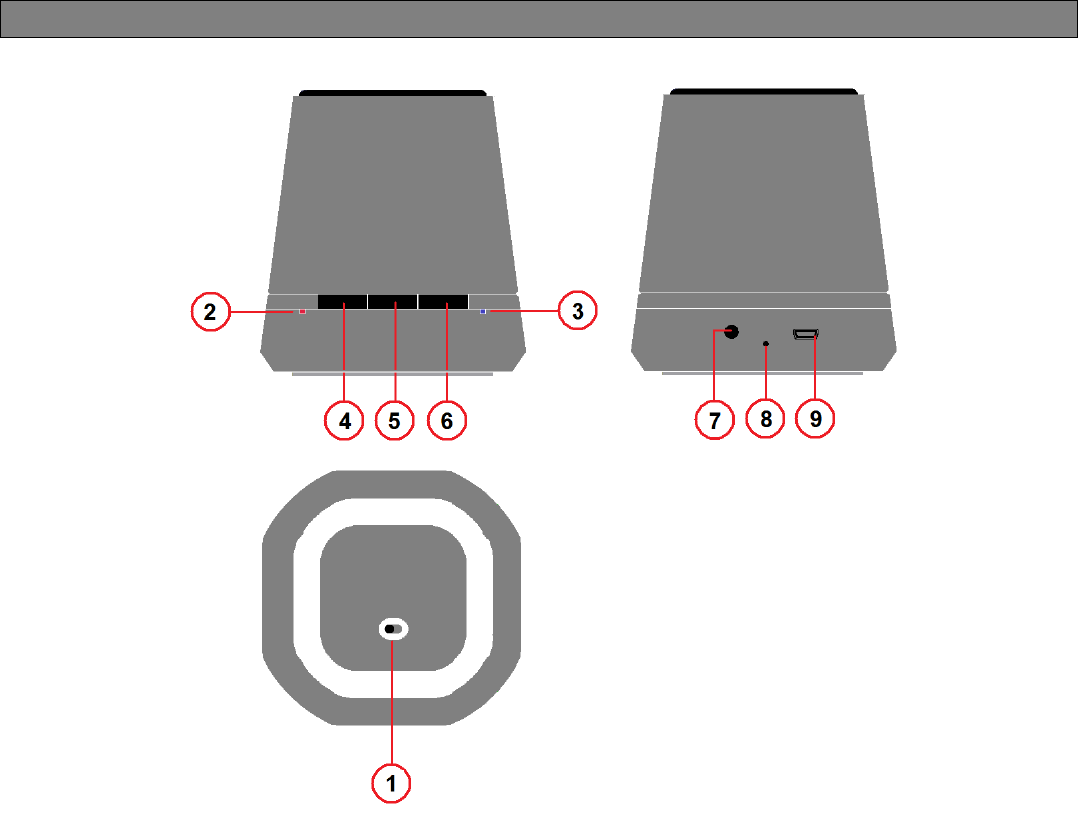 2
3
4
5
6
7
8
9
1