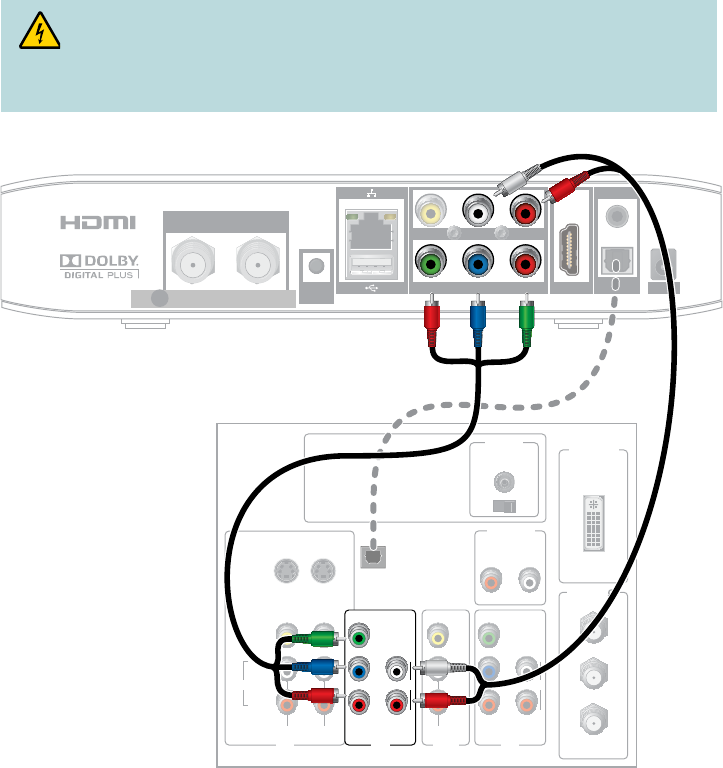 HDMI

DOLBY.
DIGITAL PLUS