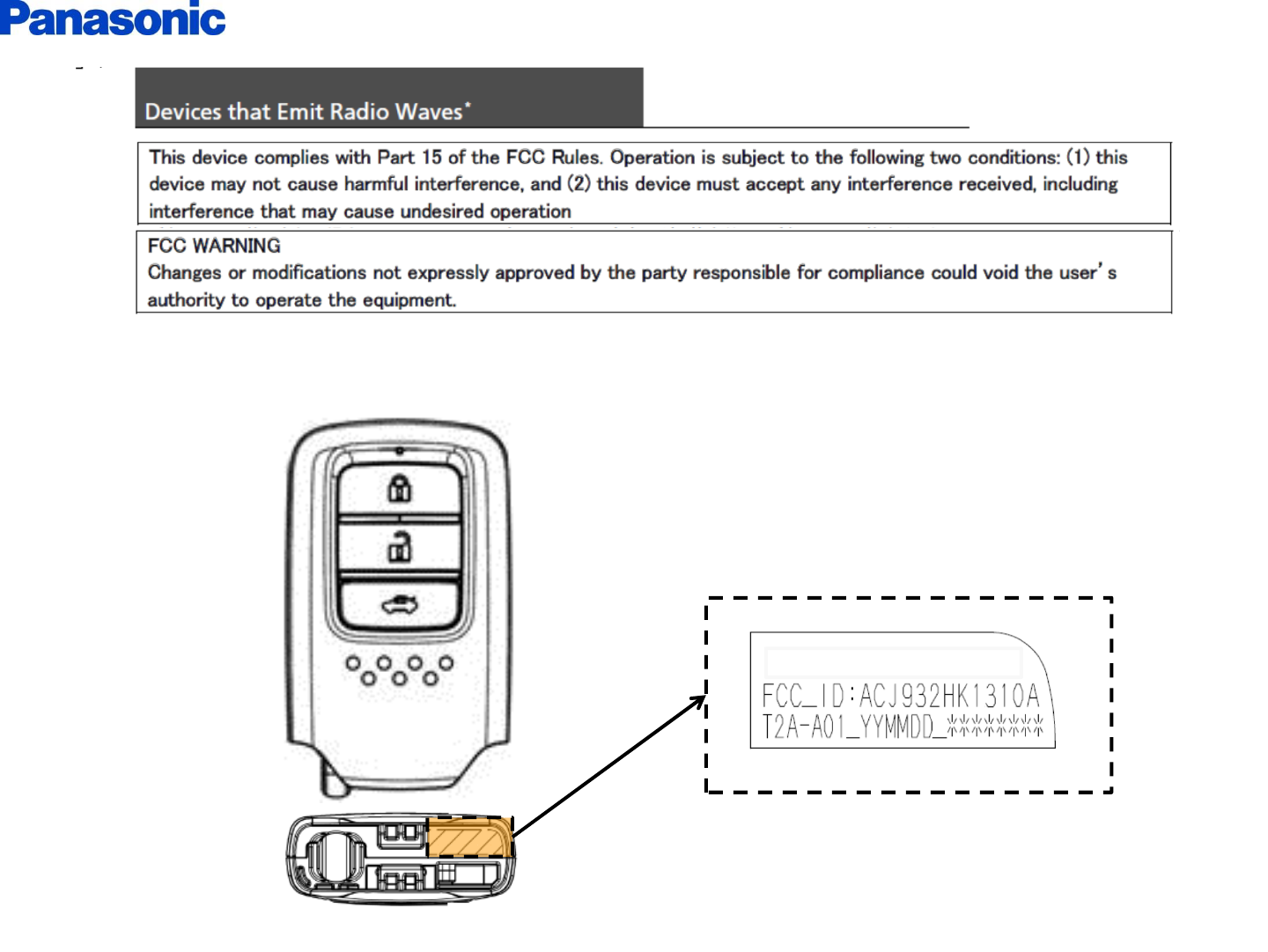 Panasonic

Devices that Emit Radio Waves*

This device complies with Part 15 of the FCC Rules. Operation is subject to the following two conditions: (1) this device may not cause harmful interference, and (2) this device must accept any interference received, including interference that may cause undesired operation

FCC WARNING
Changes or modifications not expressly approved by the party responsible for compliance could void the user's authority to operate the equipment.

FCC_ID:ACJ932HK1310A
T2A-A01_YYMMDD_*******