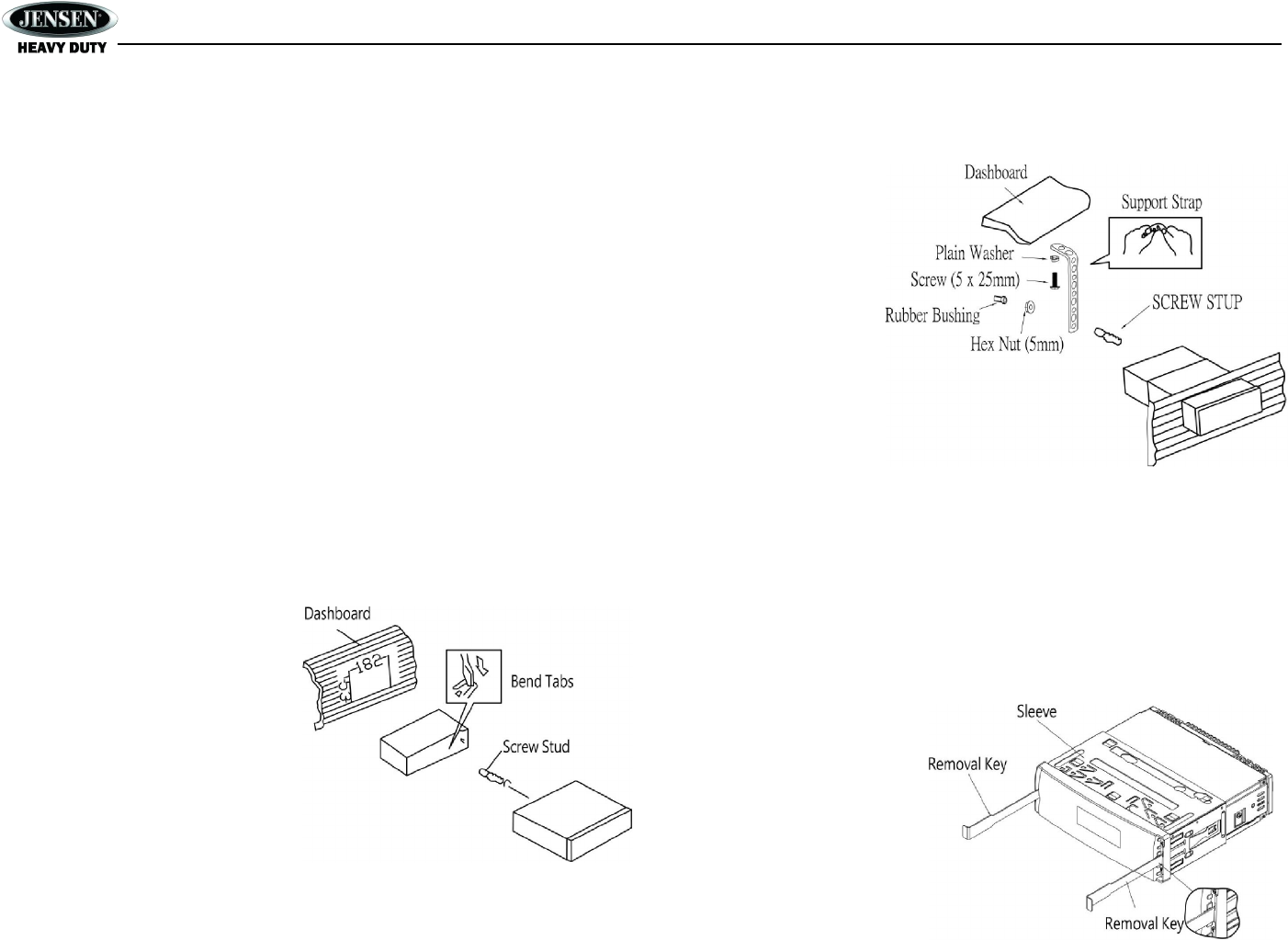 JENSEN
HEAVY DUTY

Dashboard
Support Strap
Plain Washer
Screw (5 x 25mm)
Rubber Bushing
Hex Nut (5mm)
SCREW STUP

Dashboard
182
53
Bend Tabs
Screw Stud

Sleeve
Removal Key
Removal Key