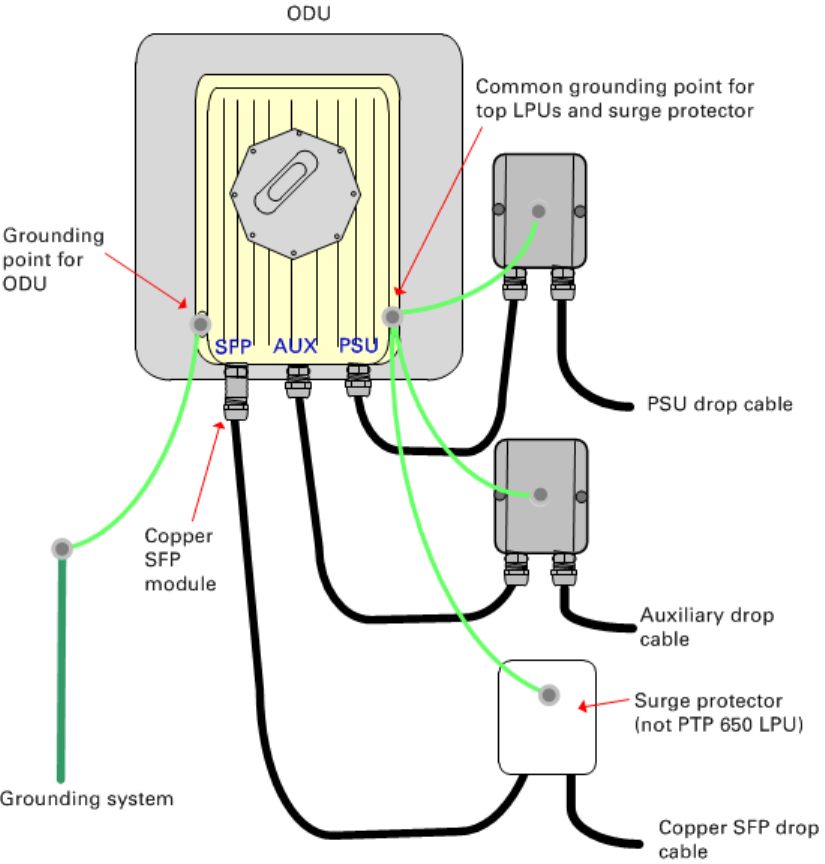 ODU

Common grounding point for top LPUs and surge protector

Grounding point for ODU

SFP AUX PSU

PSU drop cable

Copper SFP module

Auxiliary drop cable

Surge protector (not PTP 650 LPU)

Grounding system

Copper SFP drop cable