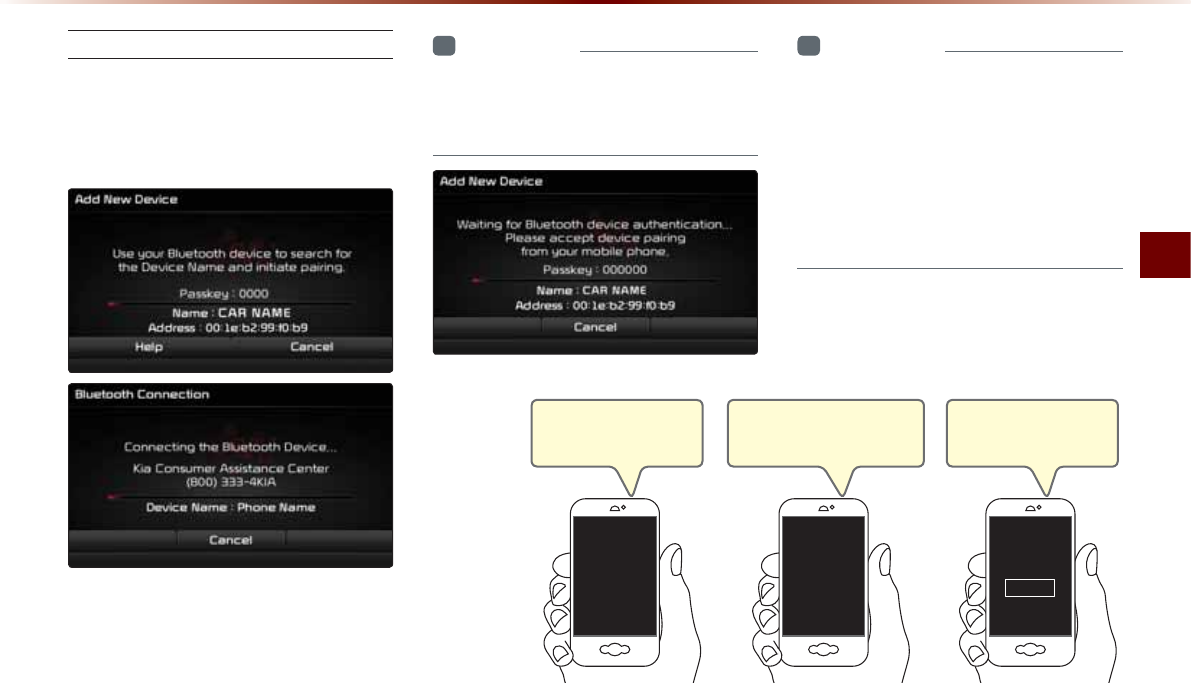 Add New Device

Use your Bluetooth device to search for the Device Name and initiate pairing.

Passkey : 0000

Name : CAR NAME

Address : 00:1e:b2:99:f0:b9

Help

Cancel

Bluetooth Connection

Connecting the Bluetooth Device...

Kia Consumer Assistance Center (800) 333-4KIA

Device Name : Phone Name

Cancel

Add New Device

Waiting for Bluetooth device authentication... Please accept device pairing from your mobile phone.

Passkey : 000000

Name : CAR NAME

Address : 00:1e:b2:99:f0:b9

Cancel