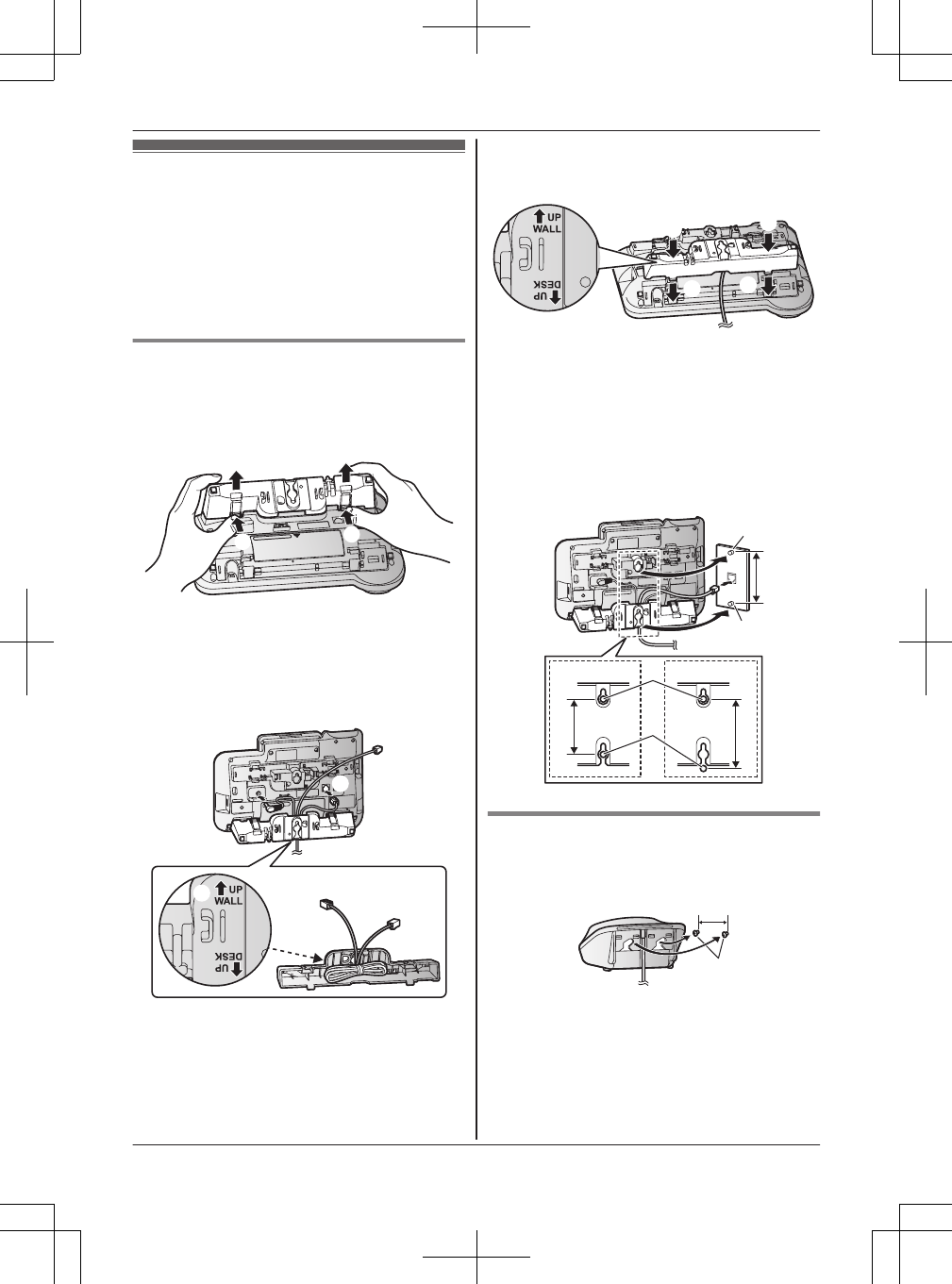 UP
WALL

UP
DESK

UP
WALL

UP
DESK