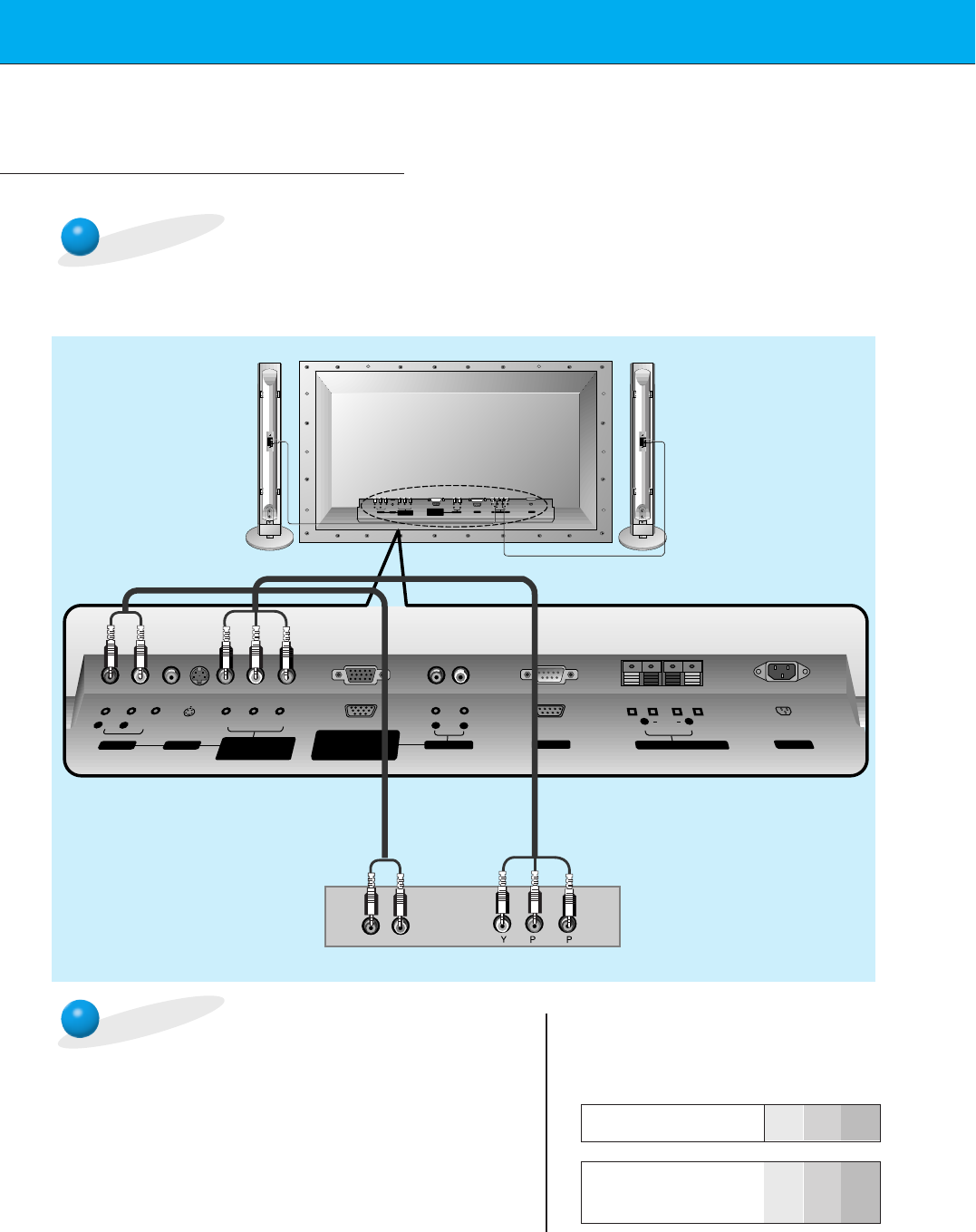 Y P P