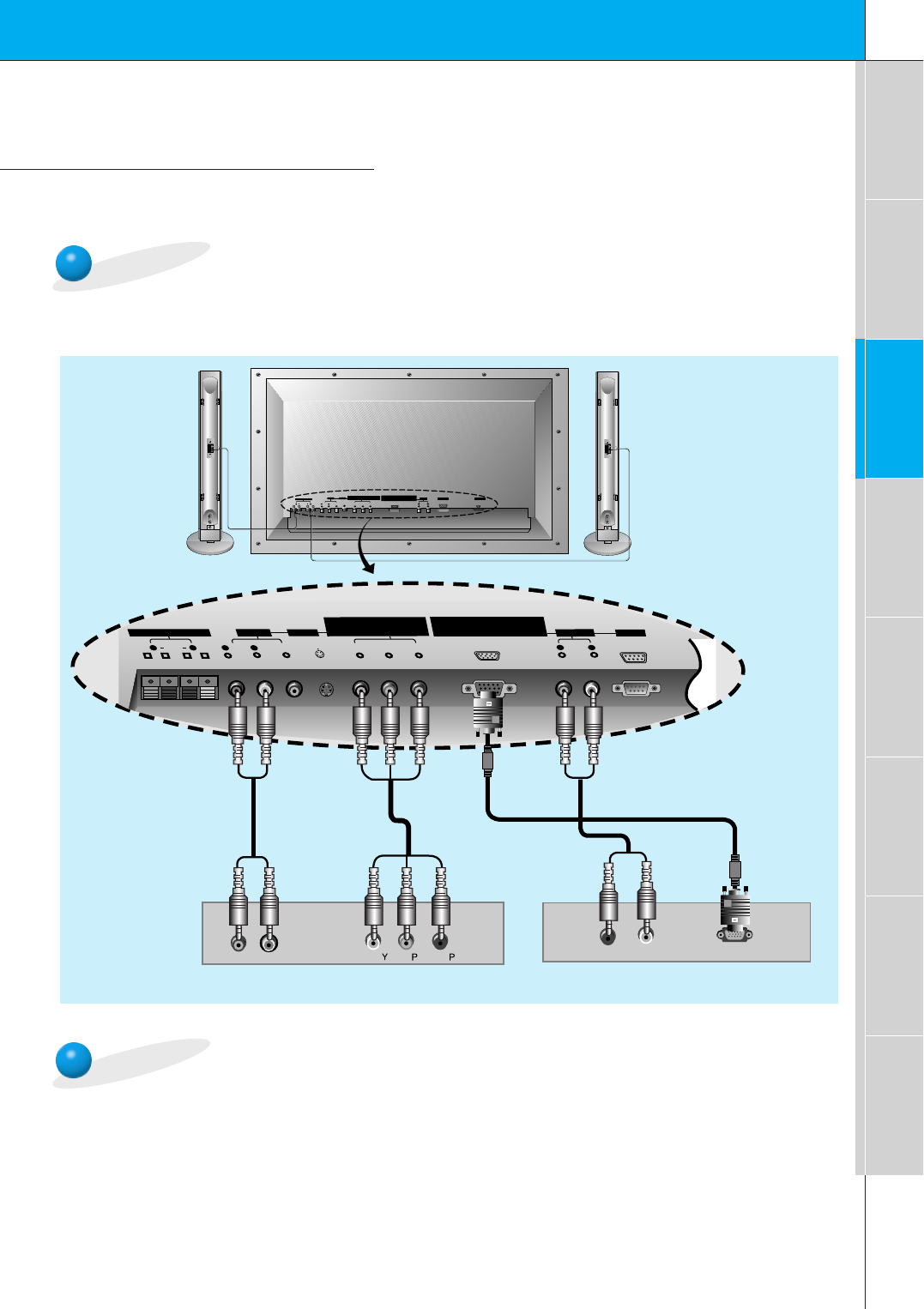 Y P P