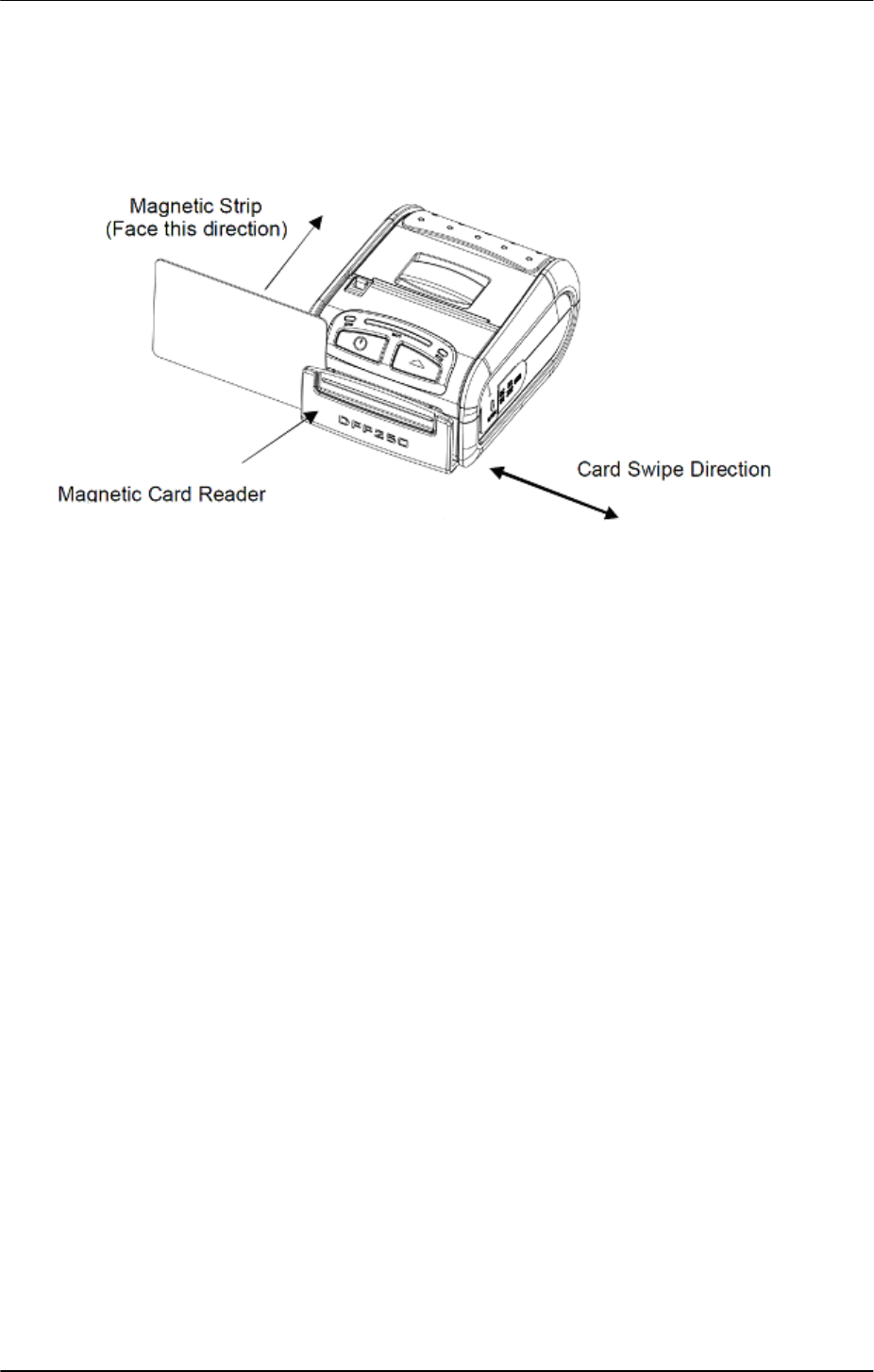 Magnetic Strip
(Face this direction)

DPP250

Magnetic Card Reader

Card Swipe Direction