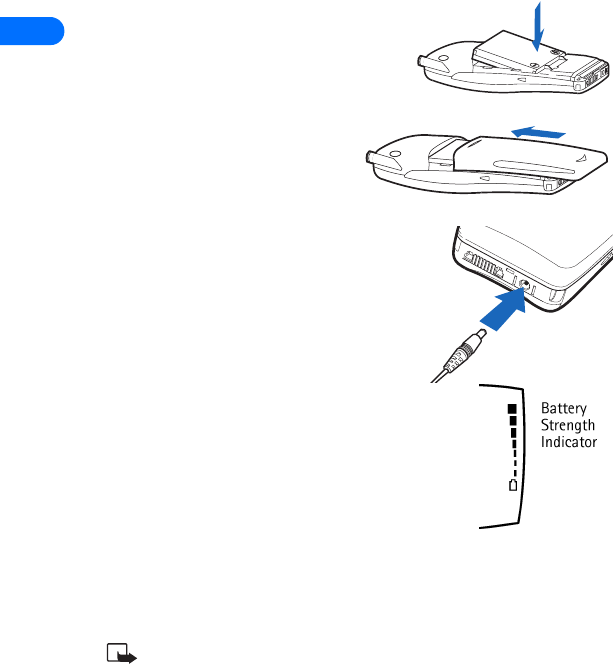 Battery
Strength
Indicator