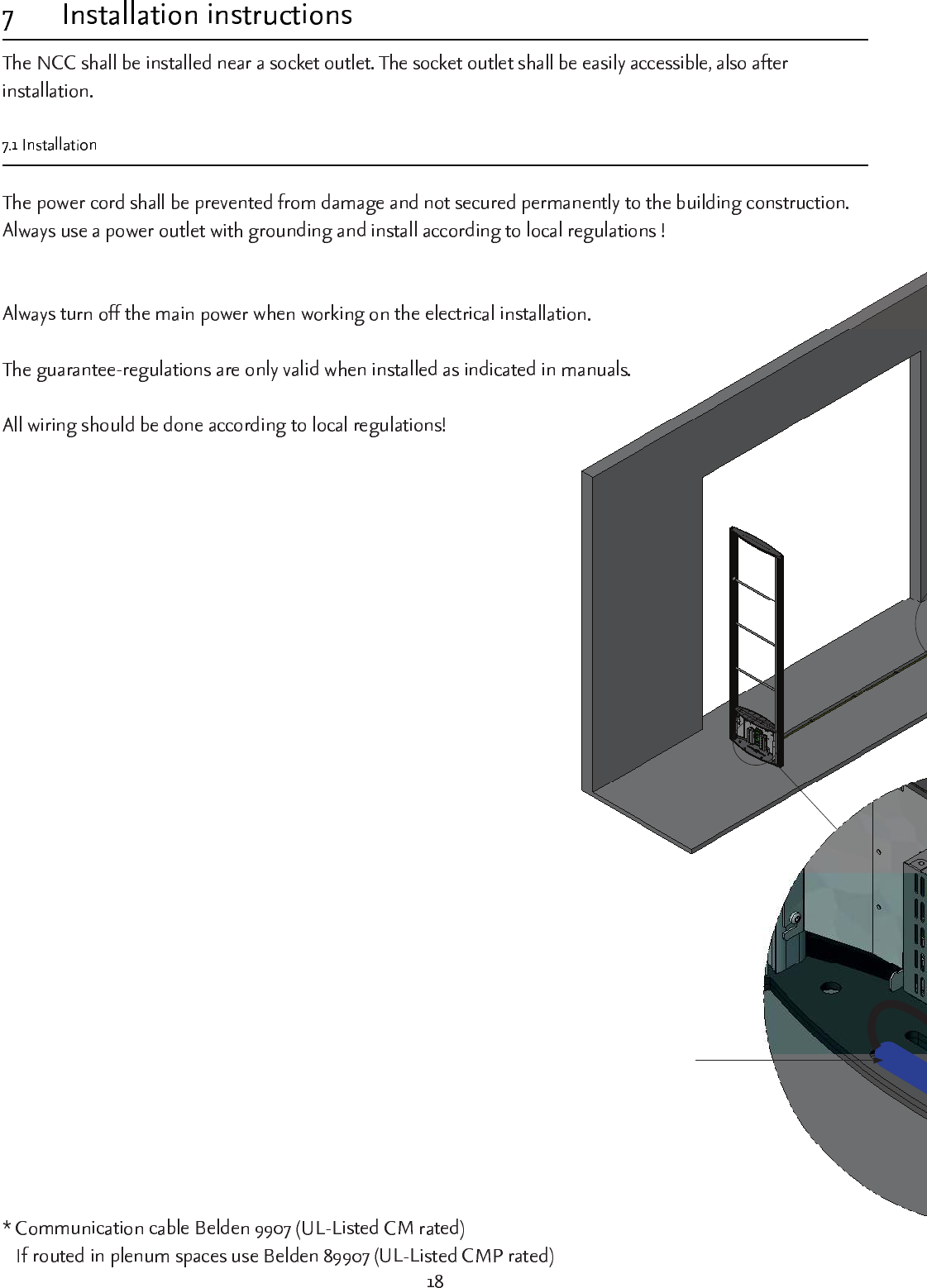 7 Installation instructions

The NCC shall be installed near a socket outlet. The socket outlet shall be easily accessible, also after installation.

7.1 Installation

The power cord shall be prevented from damage and not secured permanently to the building construction. Always use a power outlet with grounding and install according to local regulations !

Always turn off the main power when working on the electrical installation.

The guarantee-regulations are only valid when installed as indicated in manuals.

All wiring should be done according to local regulations!

* Communication cable Belden 9907 (UL-Listed CM rated)
If routed in plenum spaces use Belden 89907 (UL-Listed CMP rated)

18