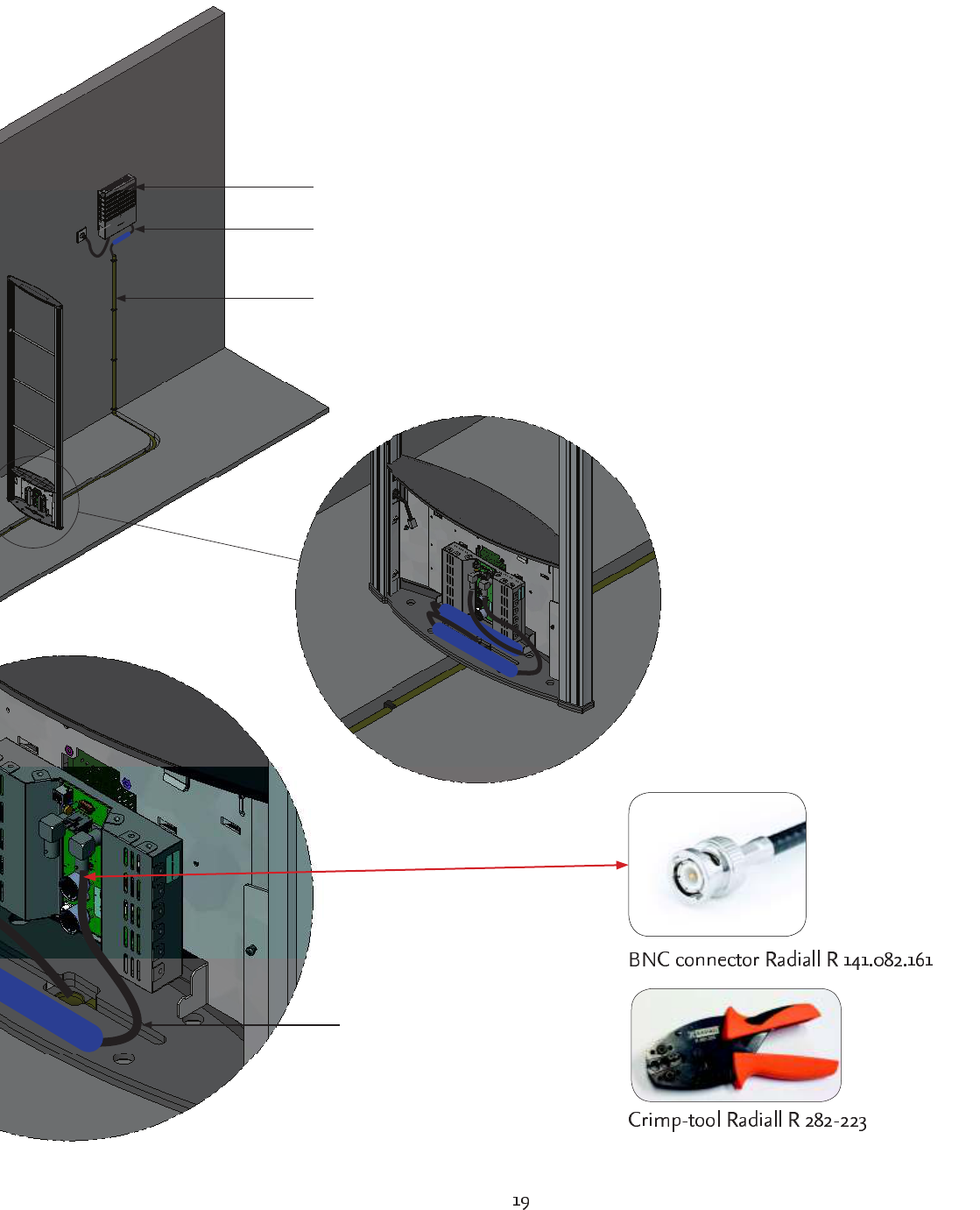 BNC connector Radiall R 141.082.161

Crimp-tool Radiall R 282-223

19