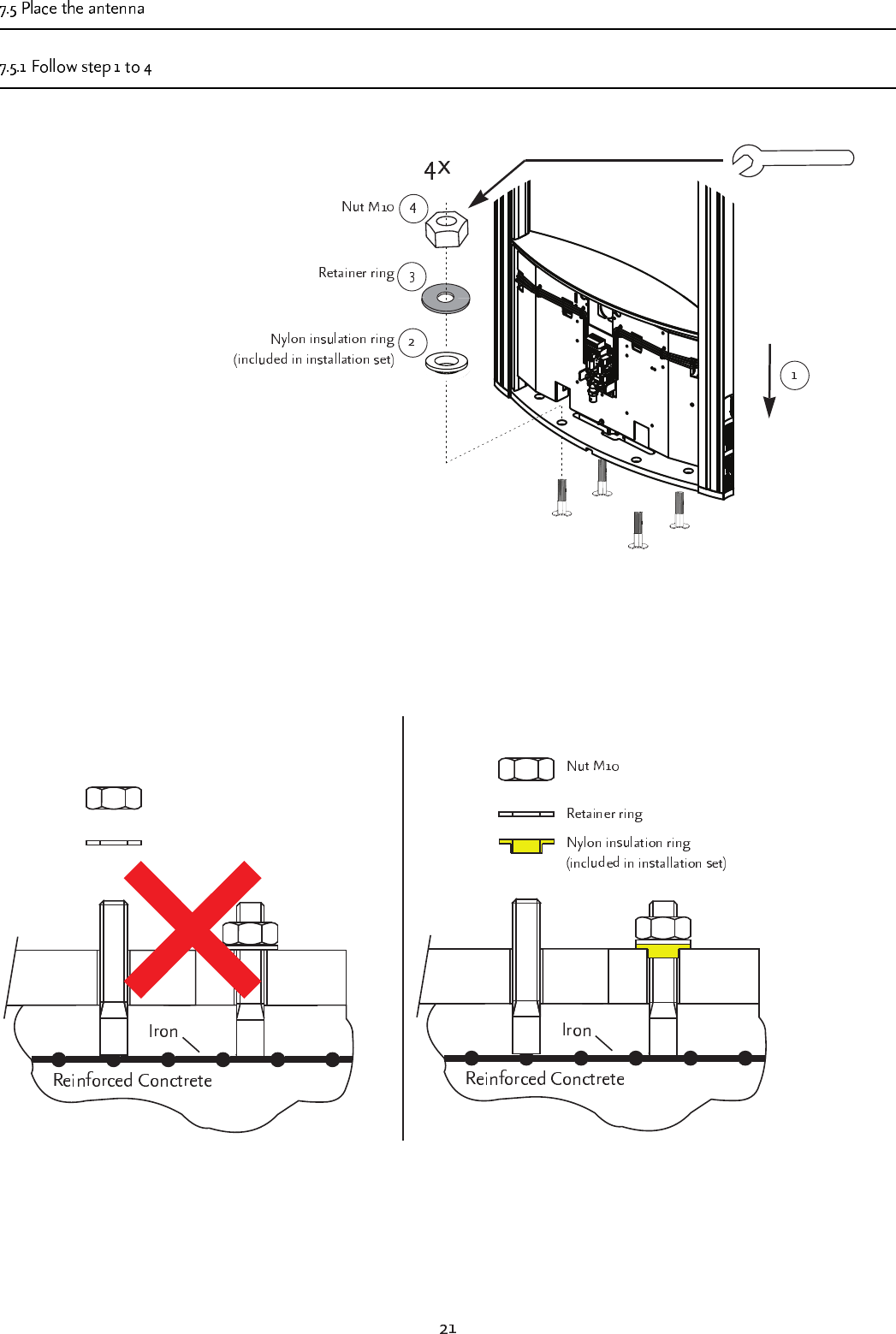 7.5 Place the antenna

7.5.1 Follow step 1 to 4

4x

Nut M10 4

Retainer ring 3

Nylon insulation ring 2
(included in installation set)

1

Iron

Reinforced Conctrete

Nut M10

Retainer ring

Nylon insulation ring
(included in installation set)

Iron

Reinforced Conctrete

21