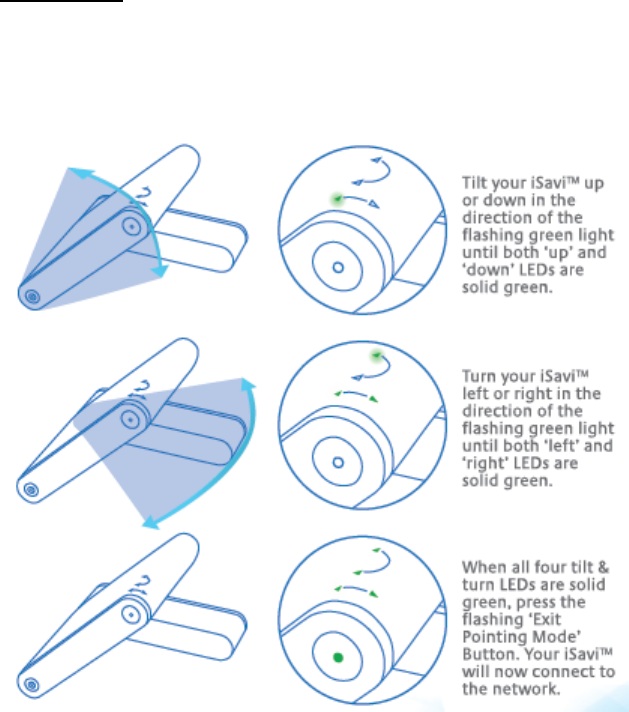 Tilt your iSavi™ up or down in the direction of the flashing green light until both 'up' and 'down' LEDs are solid green.

Turn your iSavi™ left or right in the direction of the flashing green light until both 'left' and 'right' LEDs are solid green.

When all four tilt & turn LEDs are solid green, press the flashing 'Exit Pointing Mode' Button. Your iSavi™ will now connect to the network.