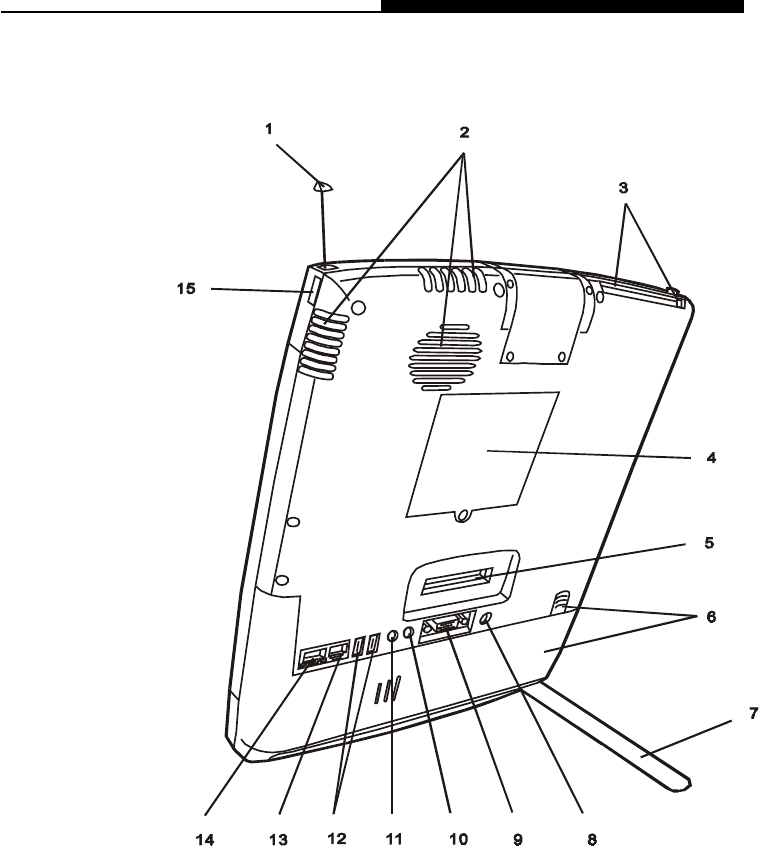 1
2
3
15
4
5
6
7
14
13
12
11
10
9
8