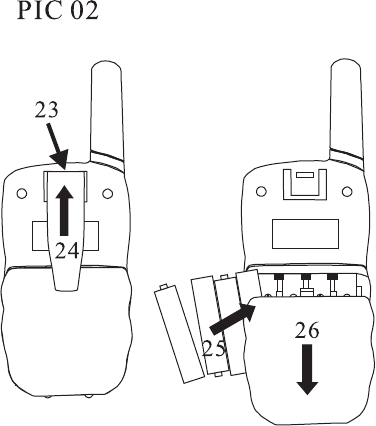 PIC 02

23

24

25

26