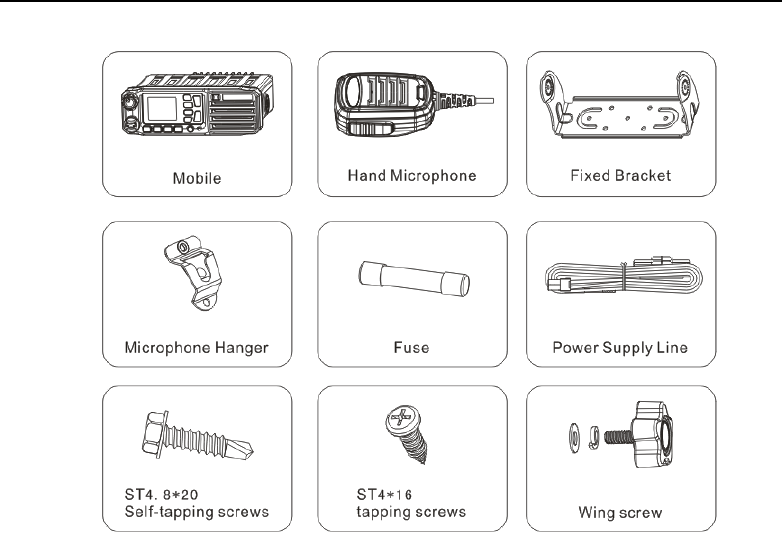 Mobile

Hand Microphone

Fixed Bracket

Microphone Hanger

Fuse

Power Supply Line

ST4. 8*20
Self-tapping screws

ST4*16
tapping screws

Wing screw