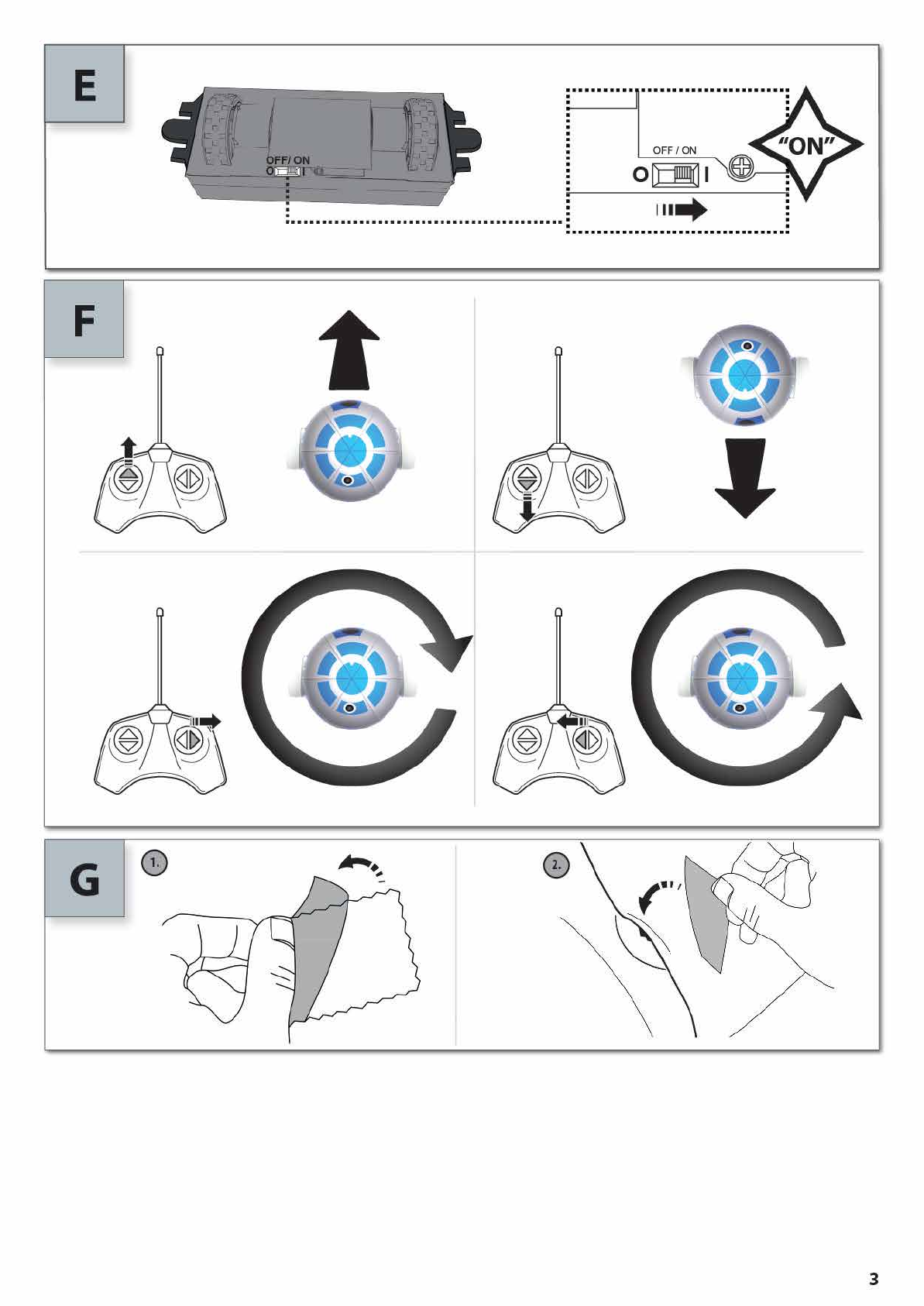 E

OFF/ ON
O I

OFF / ON
O I

"ON"

F

G

1.

2.

3