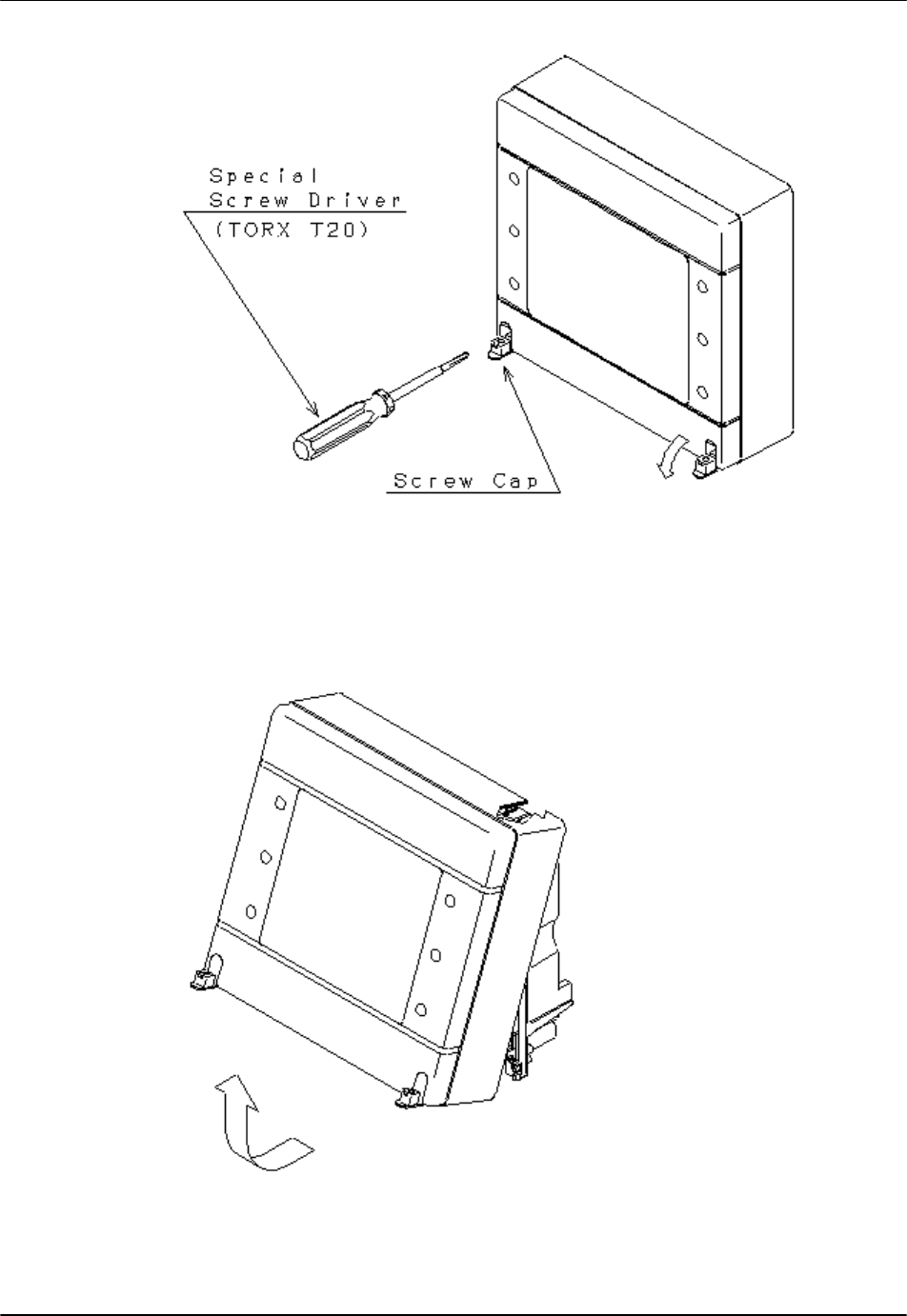 Special
Screw Driver
(TORX T20)

Screw Cap