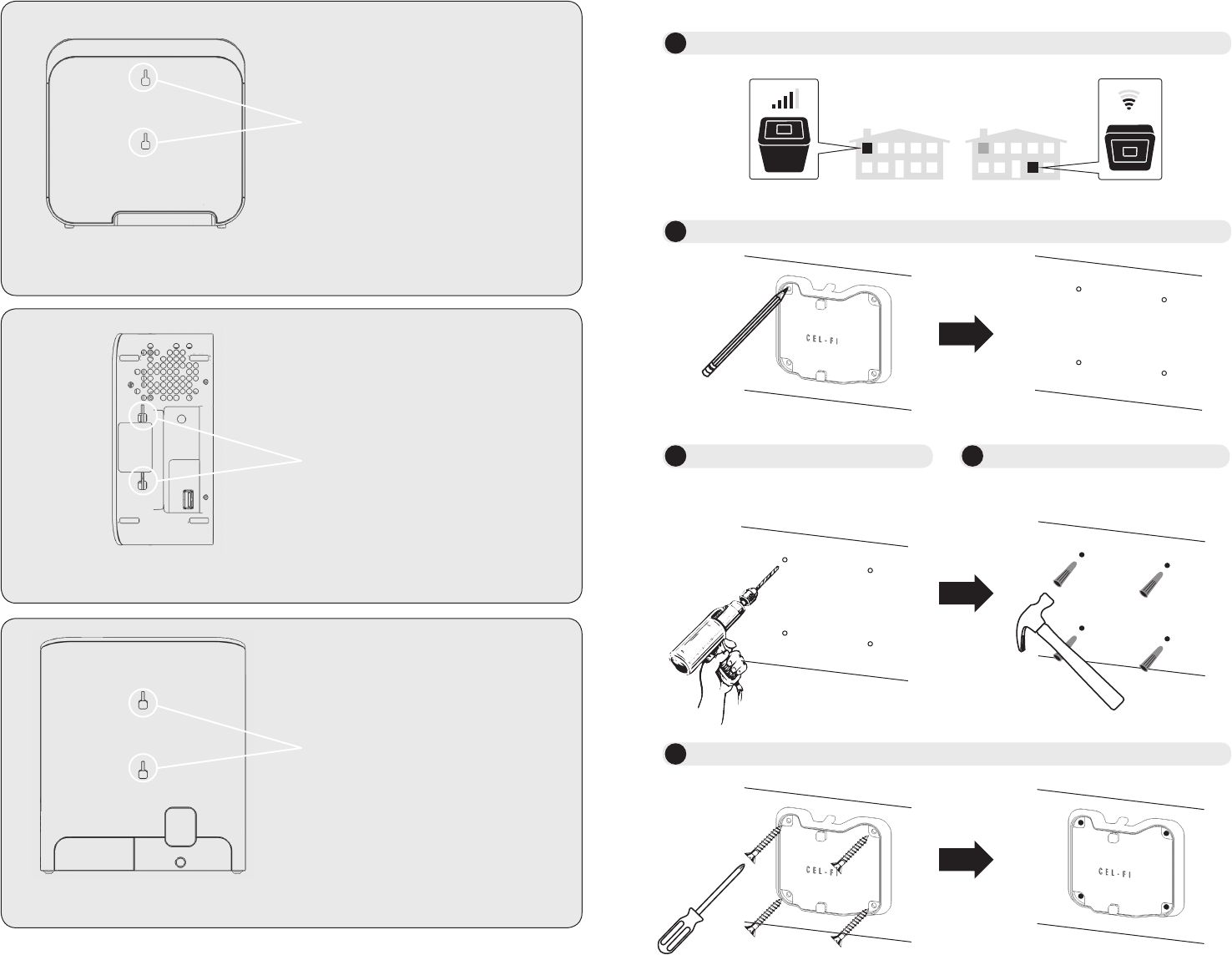 CEL-FI

CEL-FI

CEL-FI