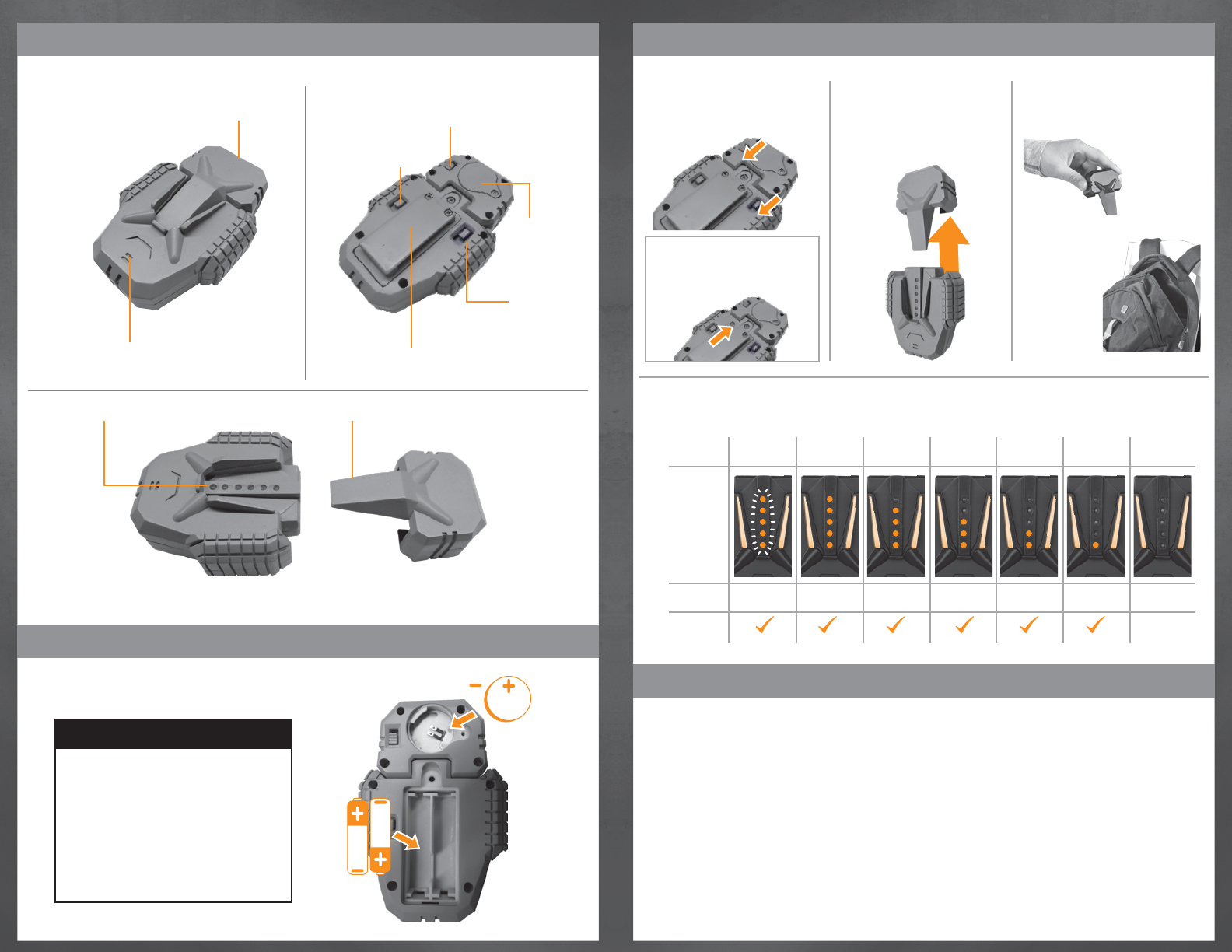 $-$ $+$

$+$ $-$ $-$ $+$