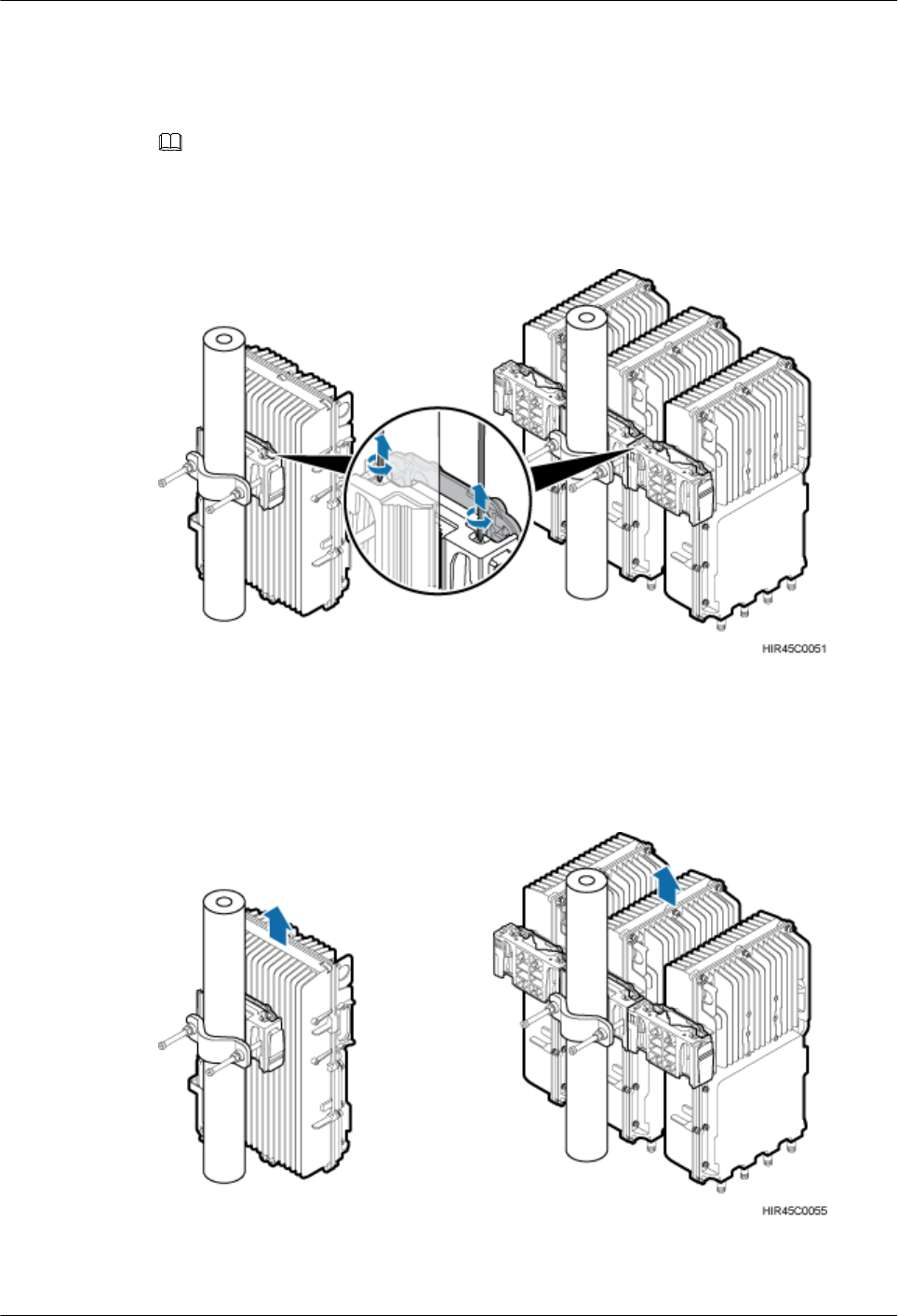 HIR45C0051

HIR45C0055