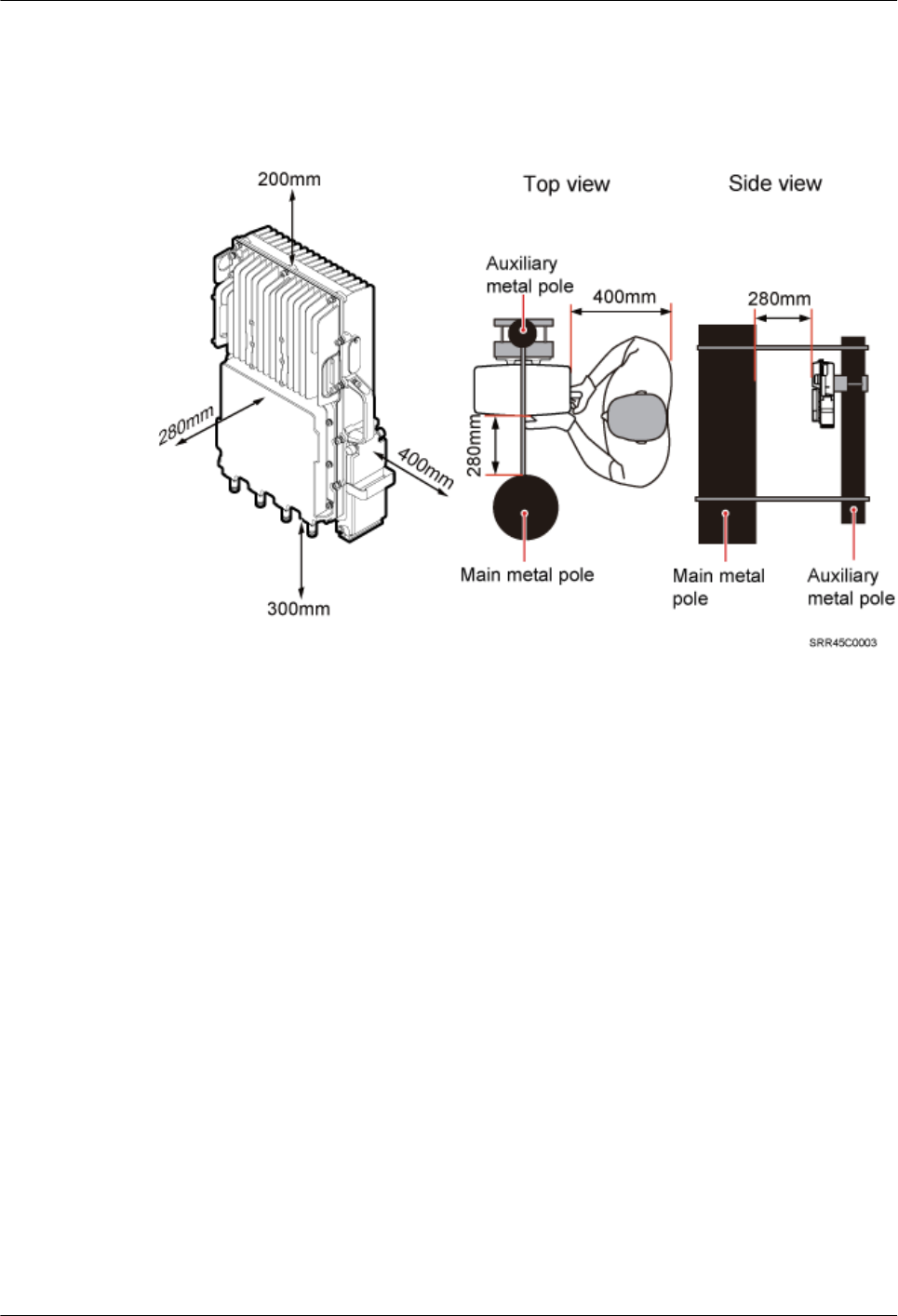 200mm

280mm

400mm

300mm

Top view

Auxiliary metal pole

400mm

280mm

Main metal pole

Side view

280mm

Main metal pole

Auxiliary metal pole

SRR45C0003