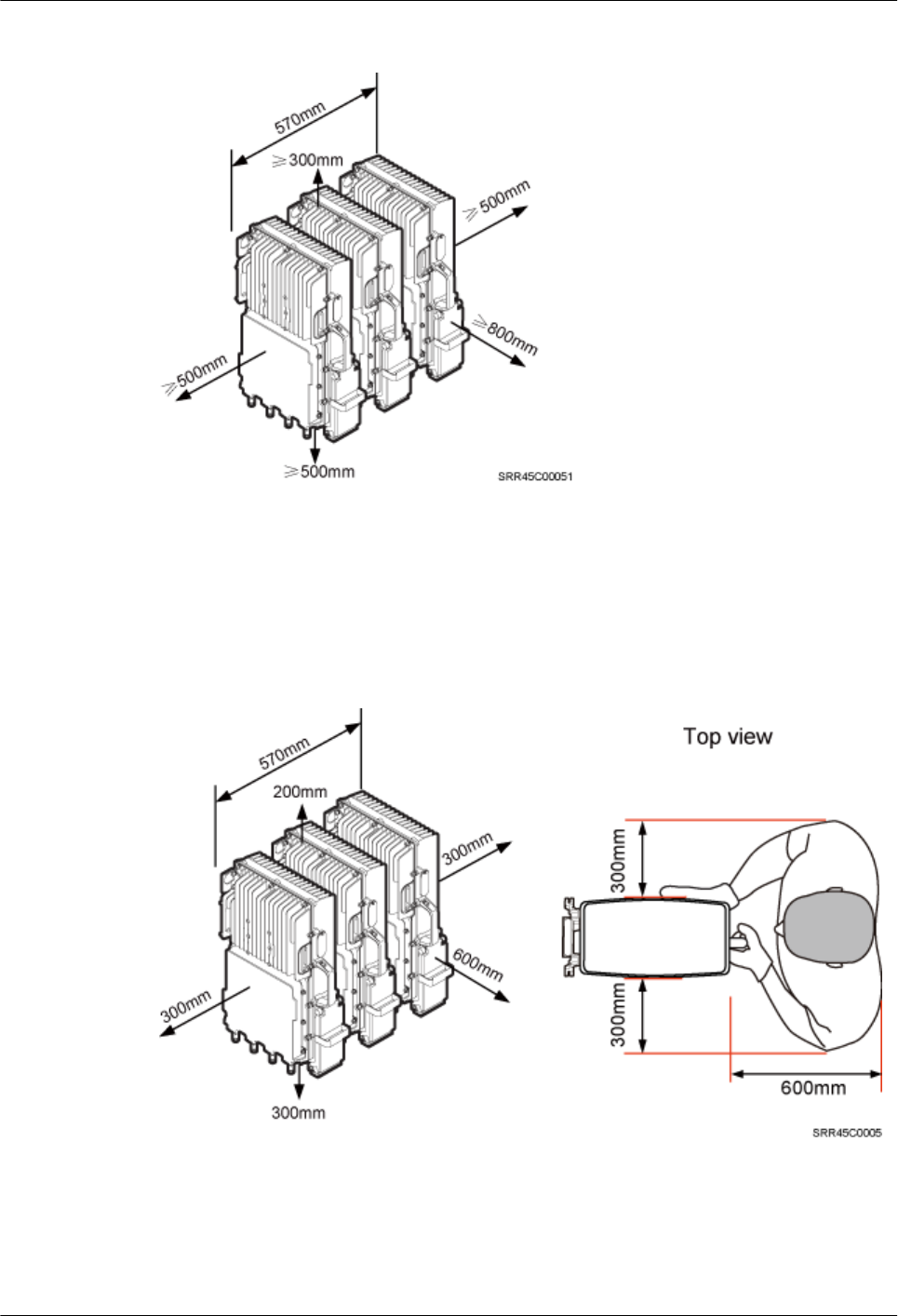 570mm

≥300mm

≥500mm

≥800mm

≥500mm

≥500mm

SRR45C00051

570mm

200mm

300mm

600mm

300mm

300mm

Top view

300mm

300mm

600mm

SRR45C0005