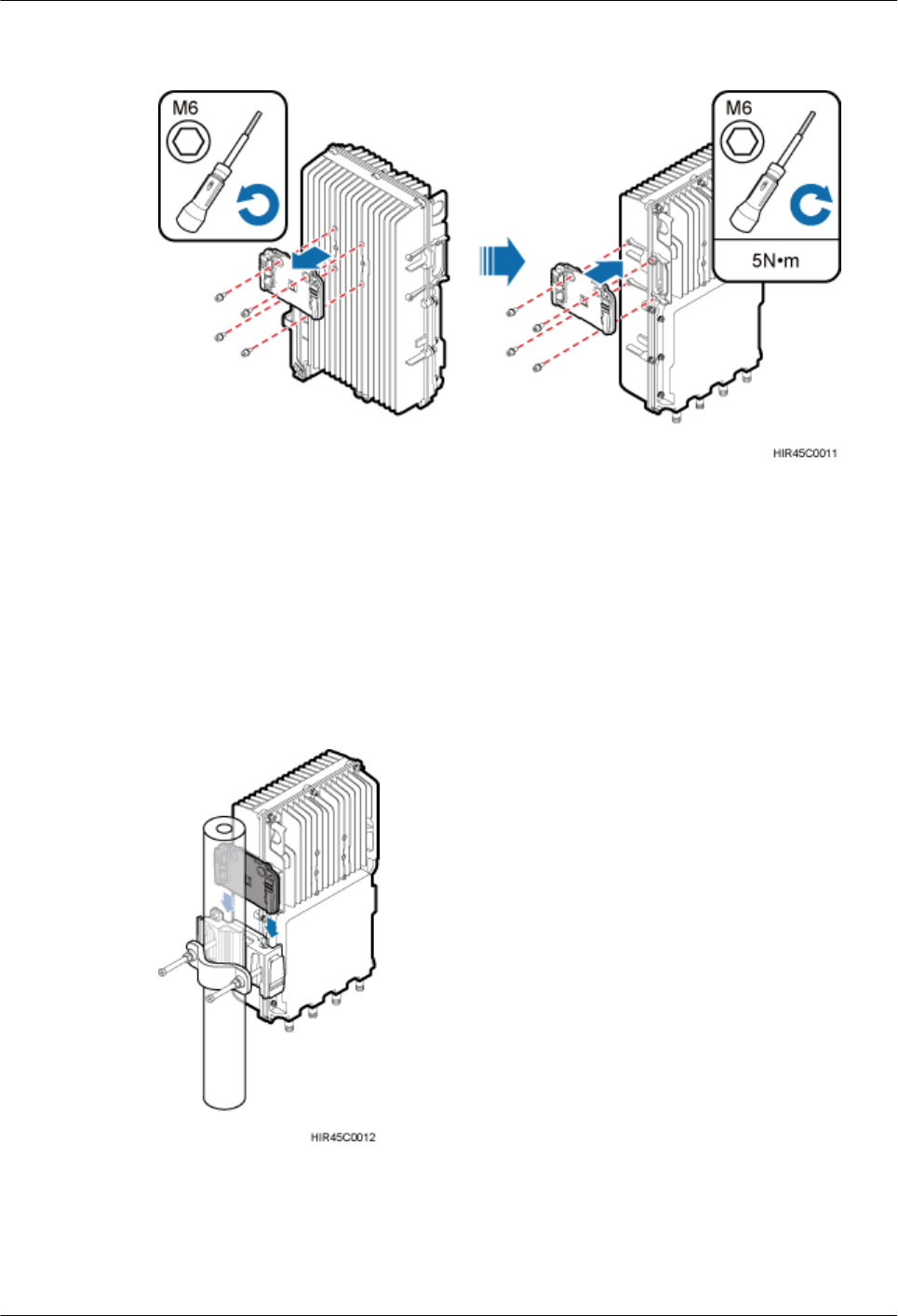 M6

M6

5N•m

HIR45C0011

HIR45C0012