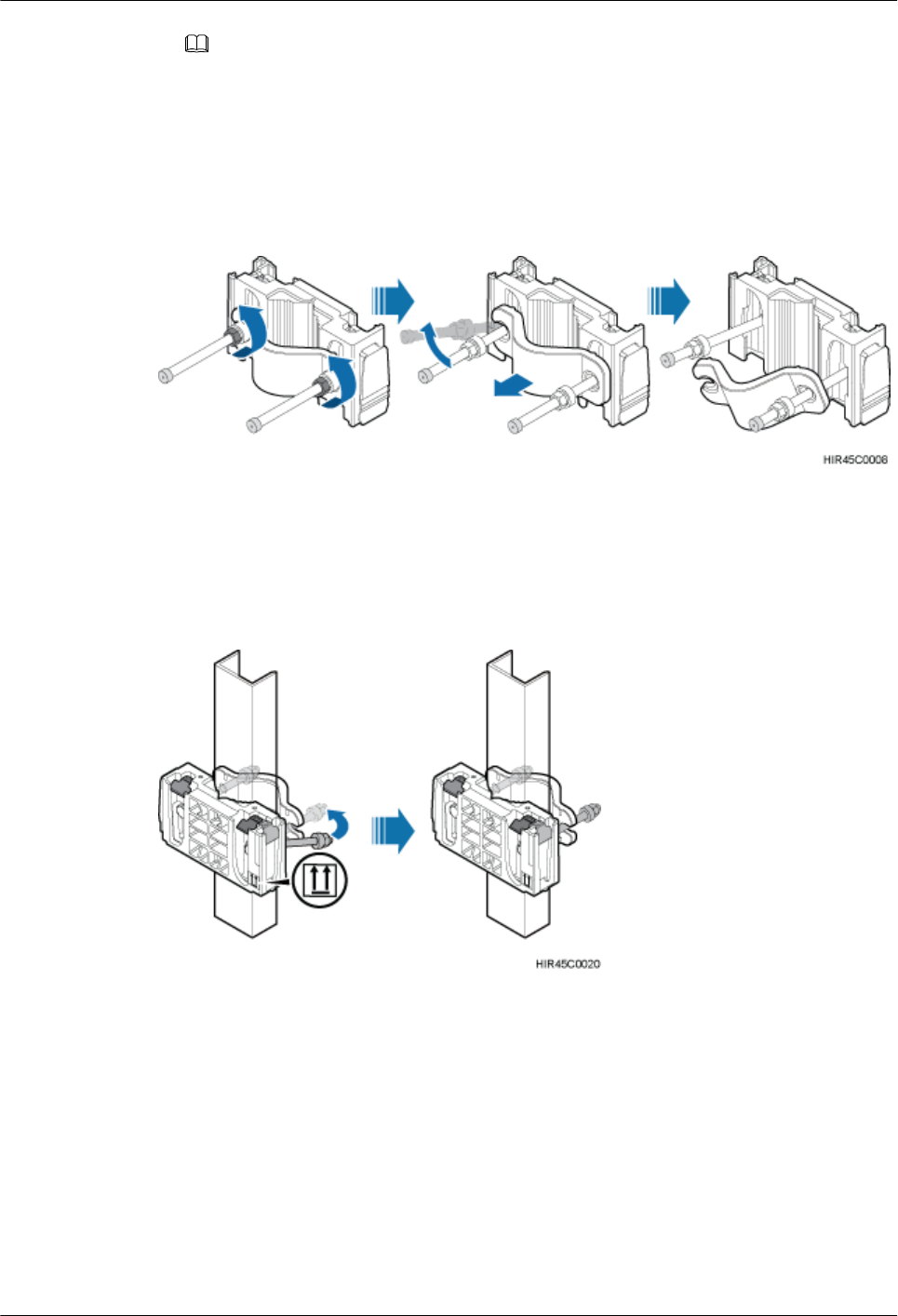 HIR45C0008

HIR45C0020