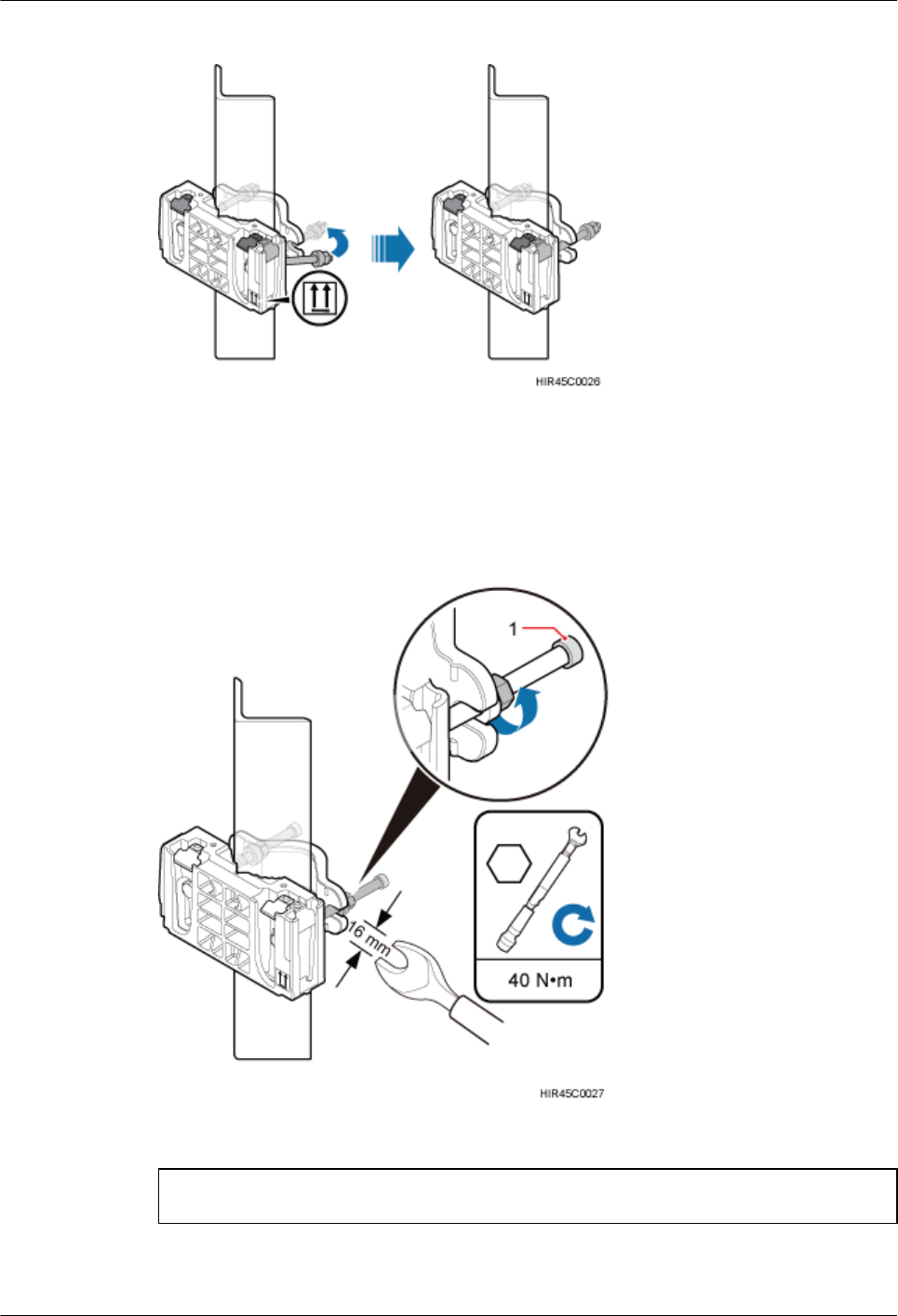 HIR45C0026

1

16 mm

40 N•m

HIR45C0027