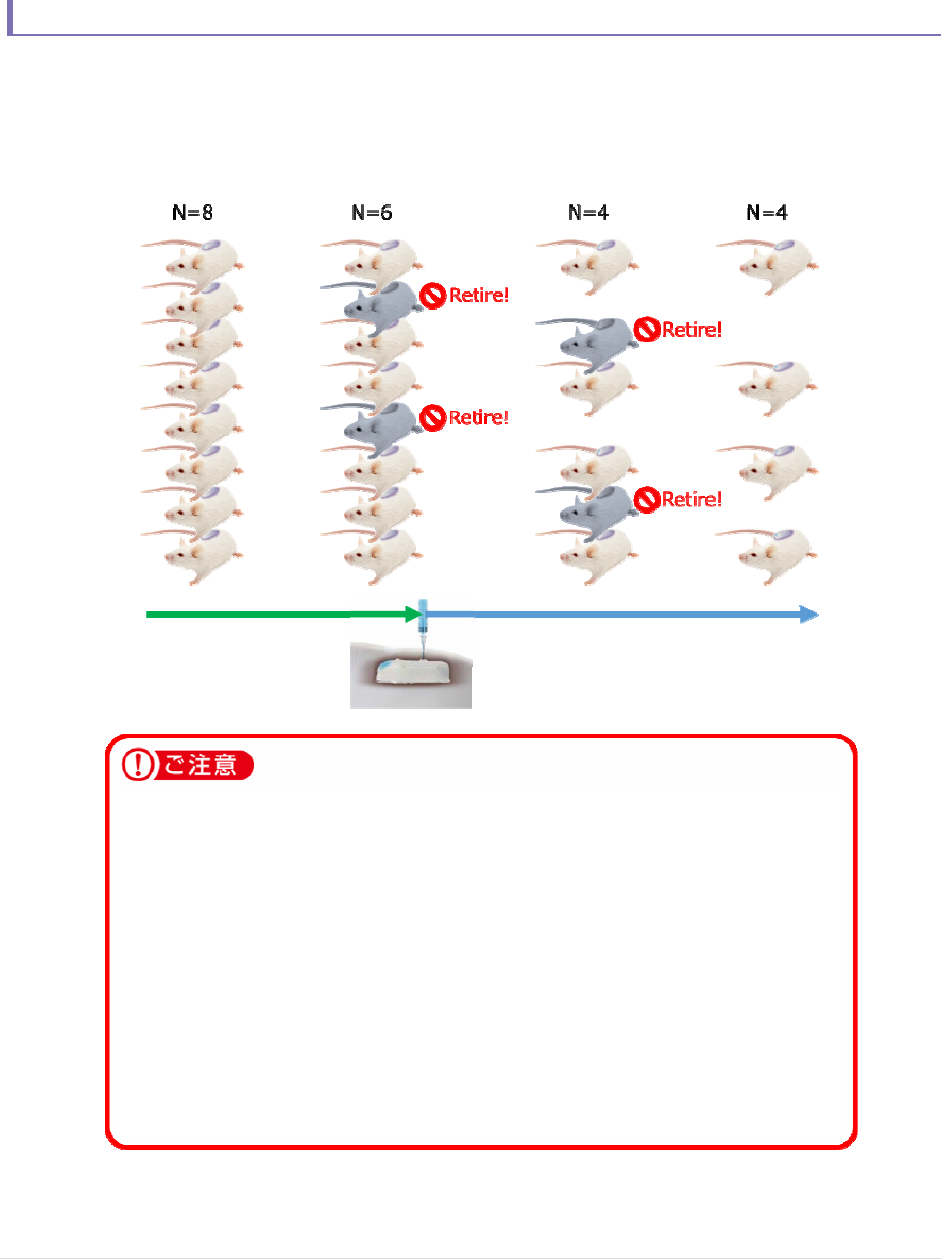 N=8

N=6

Retire!

Retire!

N=4

Retire!

Retire!

N=4

ご注意