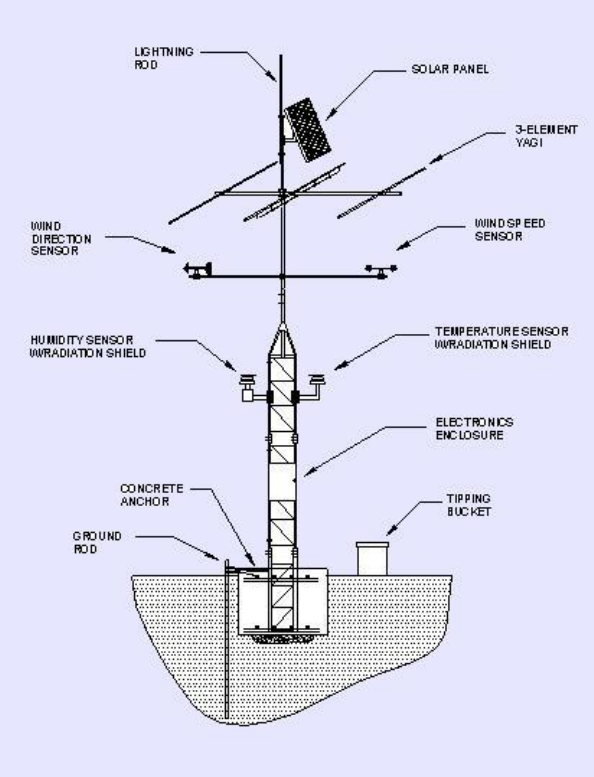 LIGHTNING ROD

SOLAR PANEL

3-ELEMENT YAGI

WIND DIRECTION SENSOR

WINDSPEED SENSOR

HUMIDITY SENSOR W/RADIATION SHIELD

TEMPERATURE SENSOR W/RADIATION SHIELD

ELECTRONICS ENCLOSURE

CONCRETE ANCHOR

TIPPING BUCKET

GROUND ROD