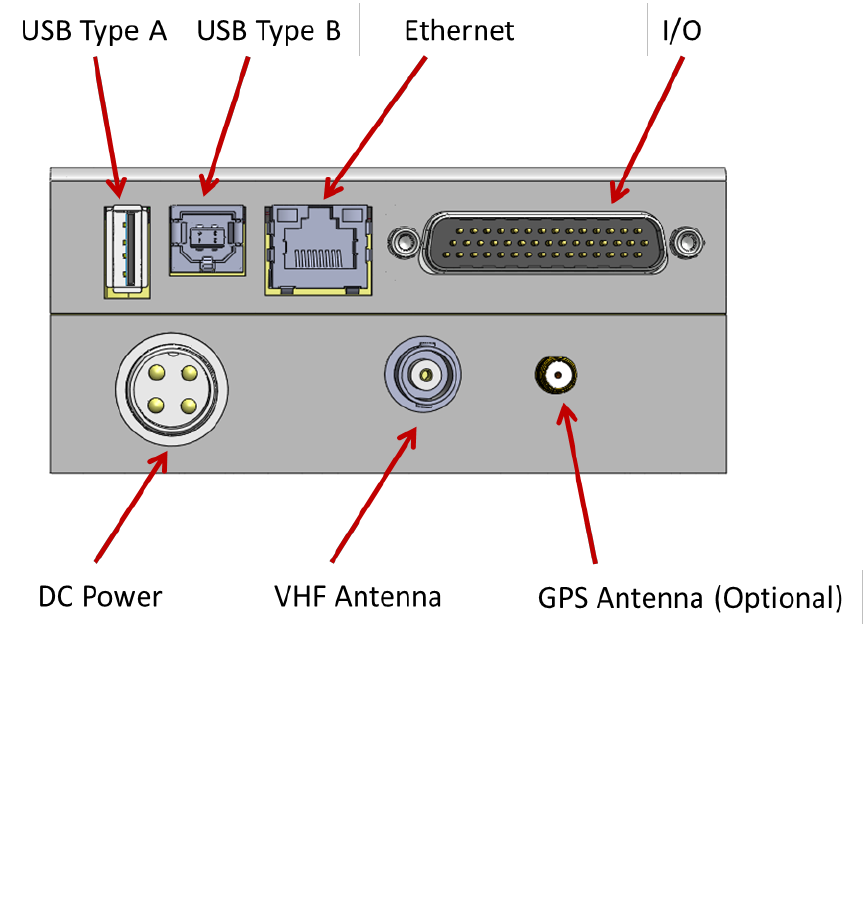 USB Type A
USB Type B
Ethernet
I/O

DC Power
VHF Antenna
GPS Antenna (Optional)