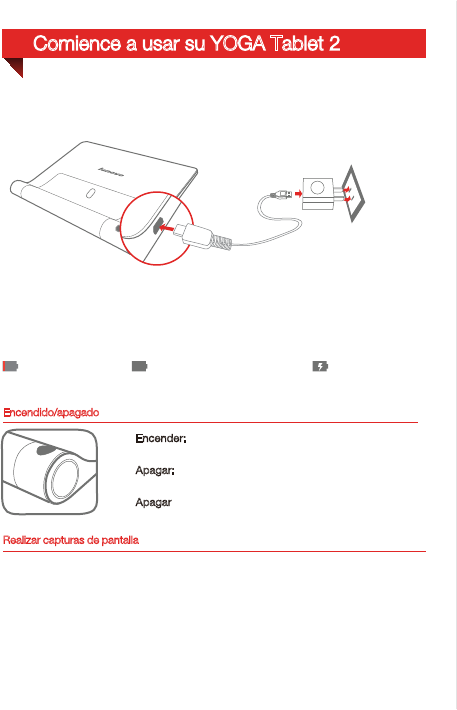 Comience a usar su YOGA Tablet 2

lenovo

Encendido/apagado

Encender:

Apagar:

Apagar

Realizar capturas de pantalla