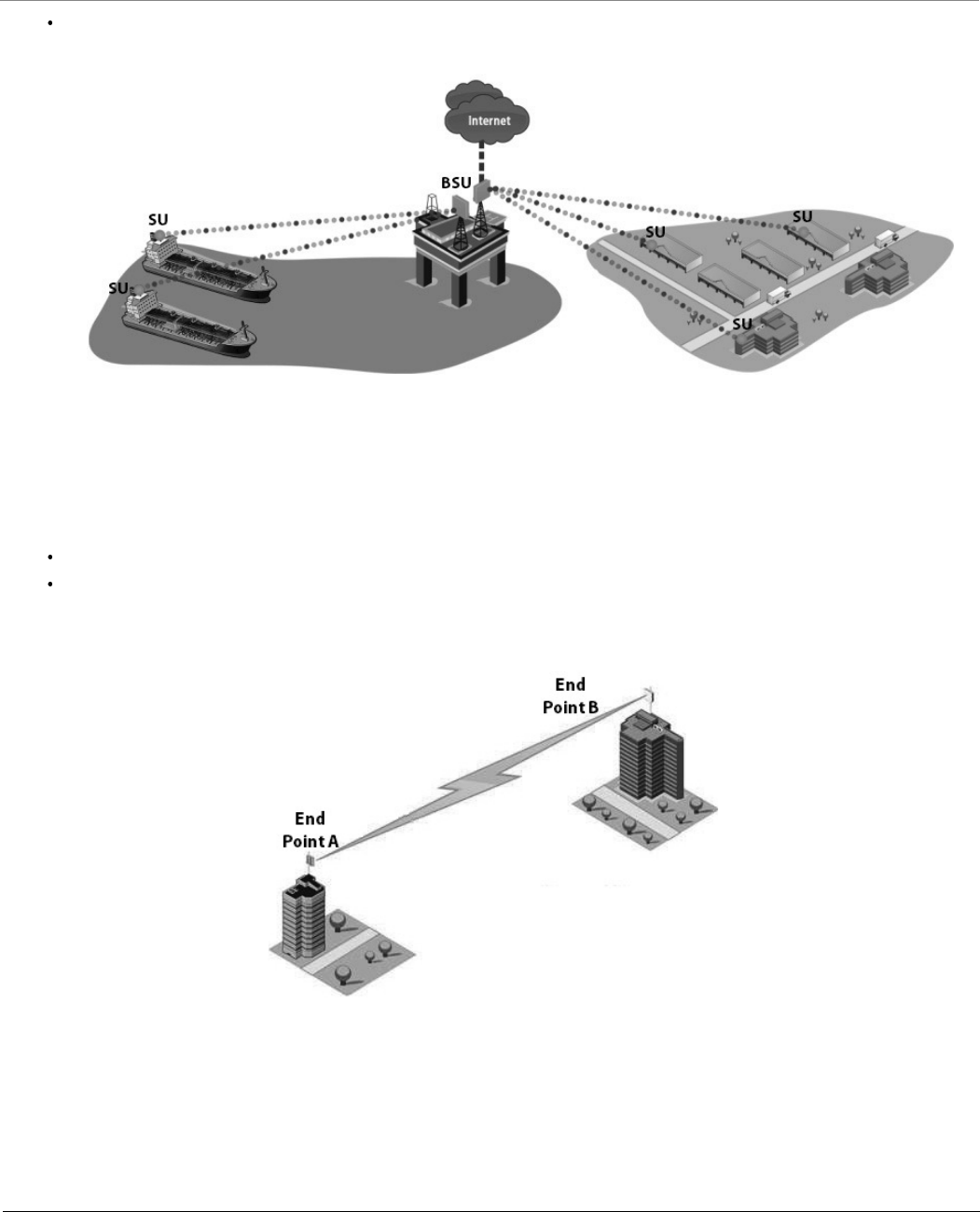 Internet
BSU
SU
SU
SU
SU
SU

End Point B
End Point A