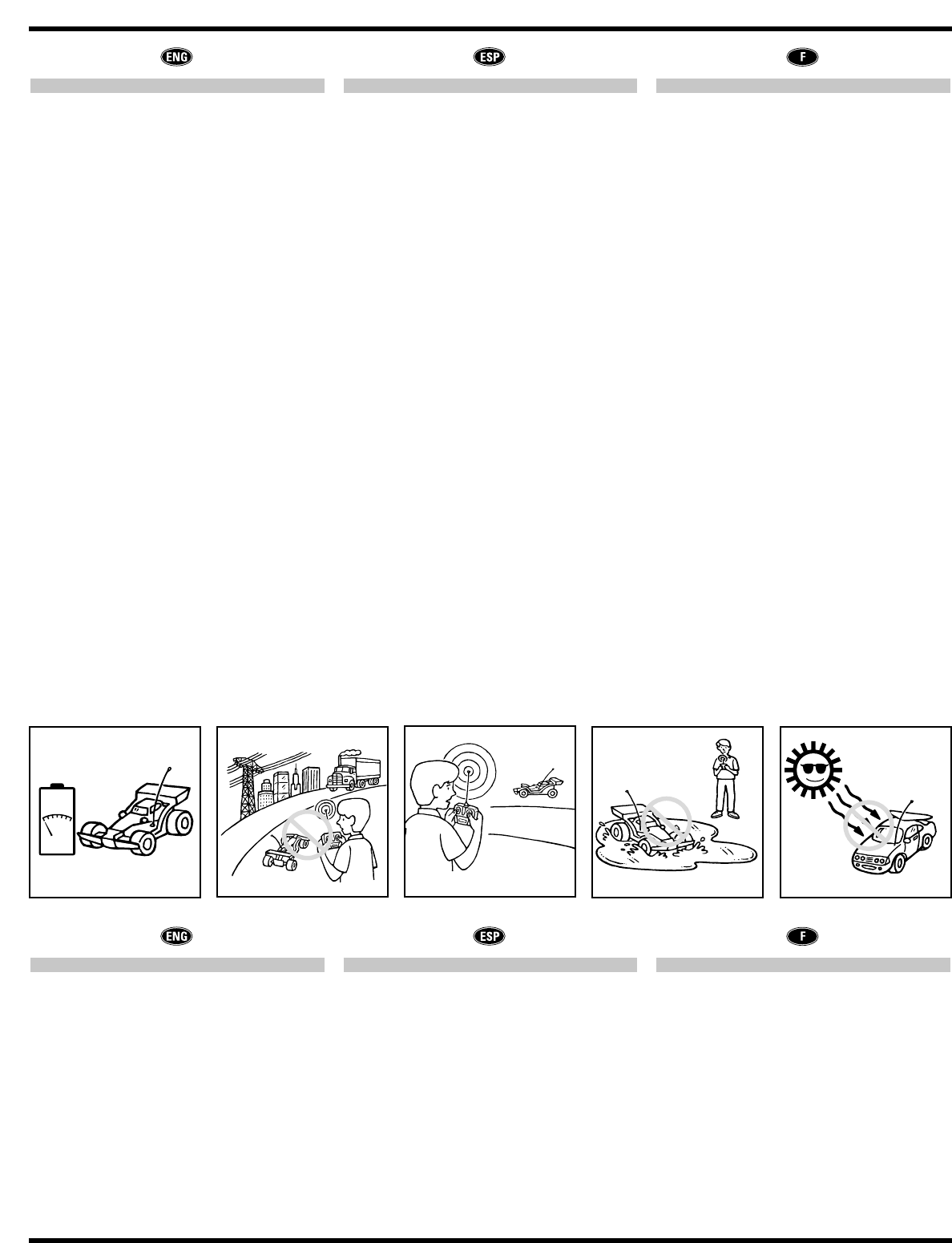 ENG

ESP

F

ENG

ESP

F