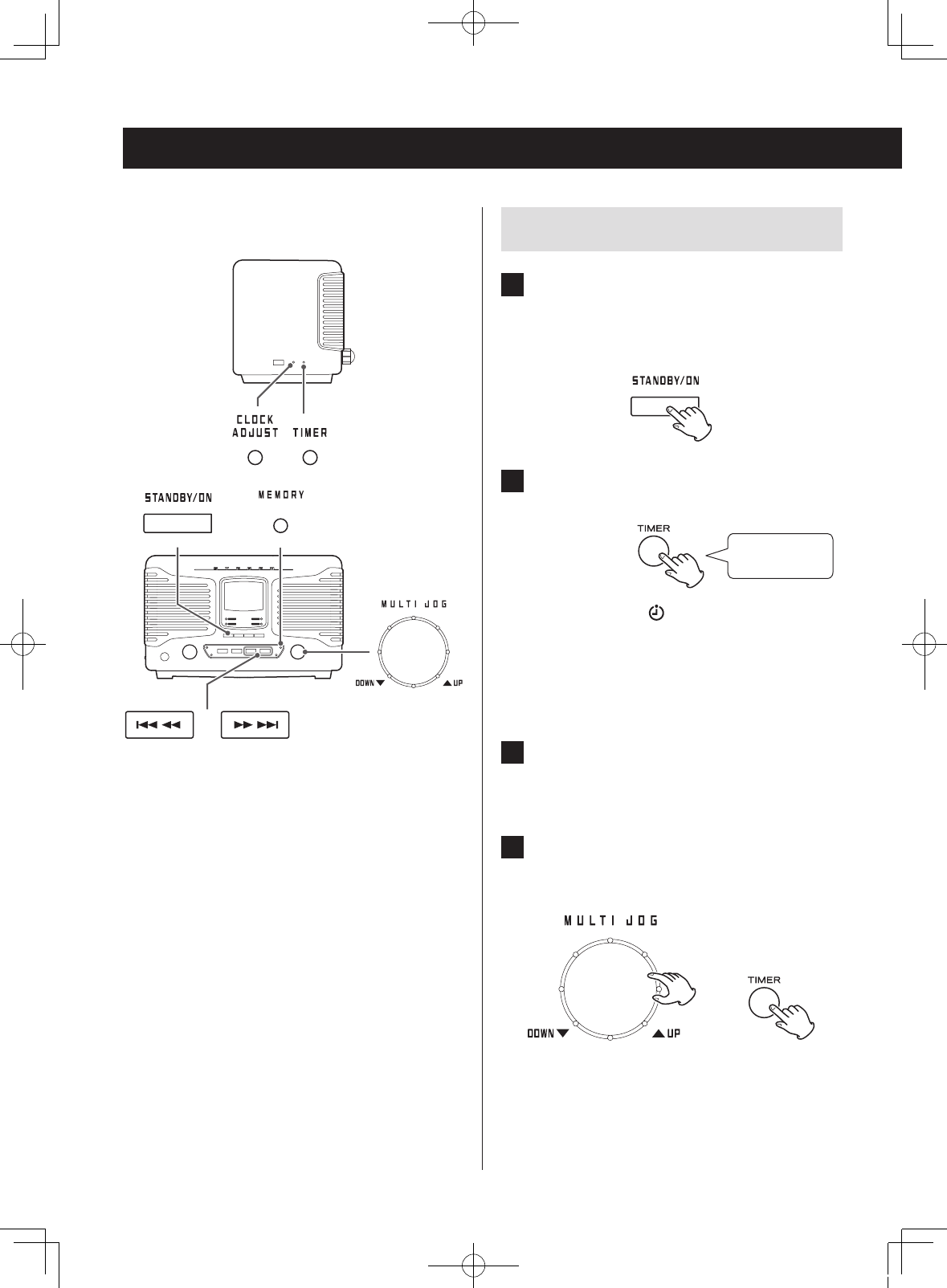 CLOCK ADJUST

TIMER

STANDBY/ON

MEMORY

MULTI JOG

DOWN ▼

▲ UP

STANDBY/ON

TIMER

MULTI JOG

DOWN ▼

▲ UP

TIMER