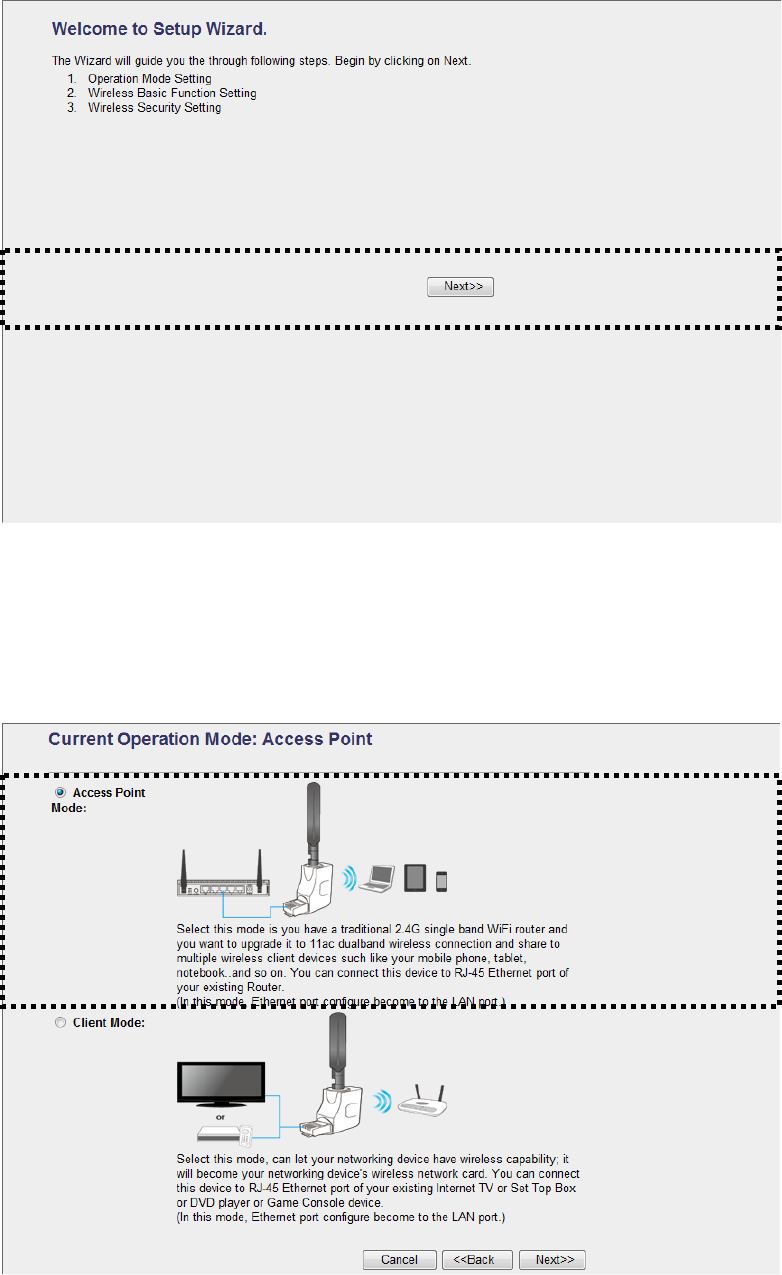 Welcome to Setup Wizard.

The Wizard will guide you the through following steps. Begin by clicking on Next.
1. Operation Mode Setting
2. Wireless Basic Function Setting
3. Wireless Security Setting

Next>>

Current Operation Mode: Access Point

Access Point Mode:

Select this mode is you have a traditional 2.4G single band WiFi router and you want to upgrade it to 11ac dualband wireless connection and share to multiple wireless client devices such like your mobile phone, tablet, notebook..and so on. You can connect this device to RJ-45 Ethernet port of your existing Router.
(In this mode, Ethernet port configure become to the LAN port.)

Client Mode:

or

Select this mode, can let your networking device have wireless capability; it will become your networking device's wireless network card. You can connect this device to RJ-45 Ethernet port of your existing Internet TV or Set Top Box or DVD player or Game Console device.
(In this mode, Ethernet port configure become to the LAN port.)

Cancel <<Back Next>>